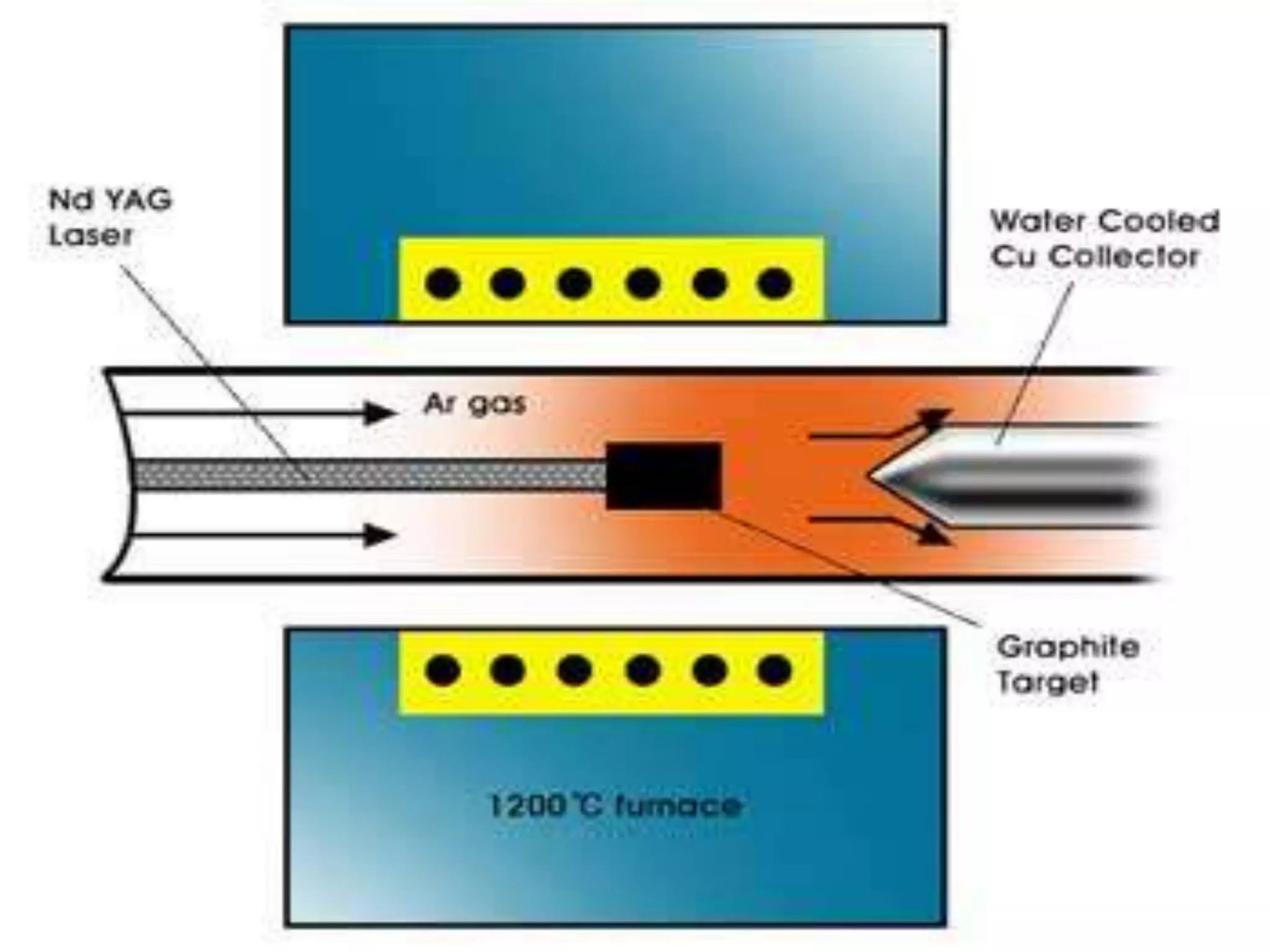 Nd YAG Laser

Water Cooled Cu Collector

Ar gas

Graphite Target

1200 °C furnace