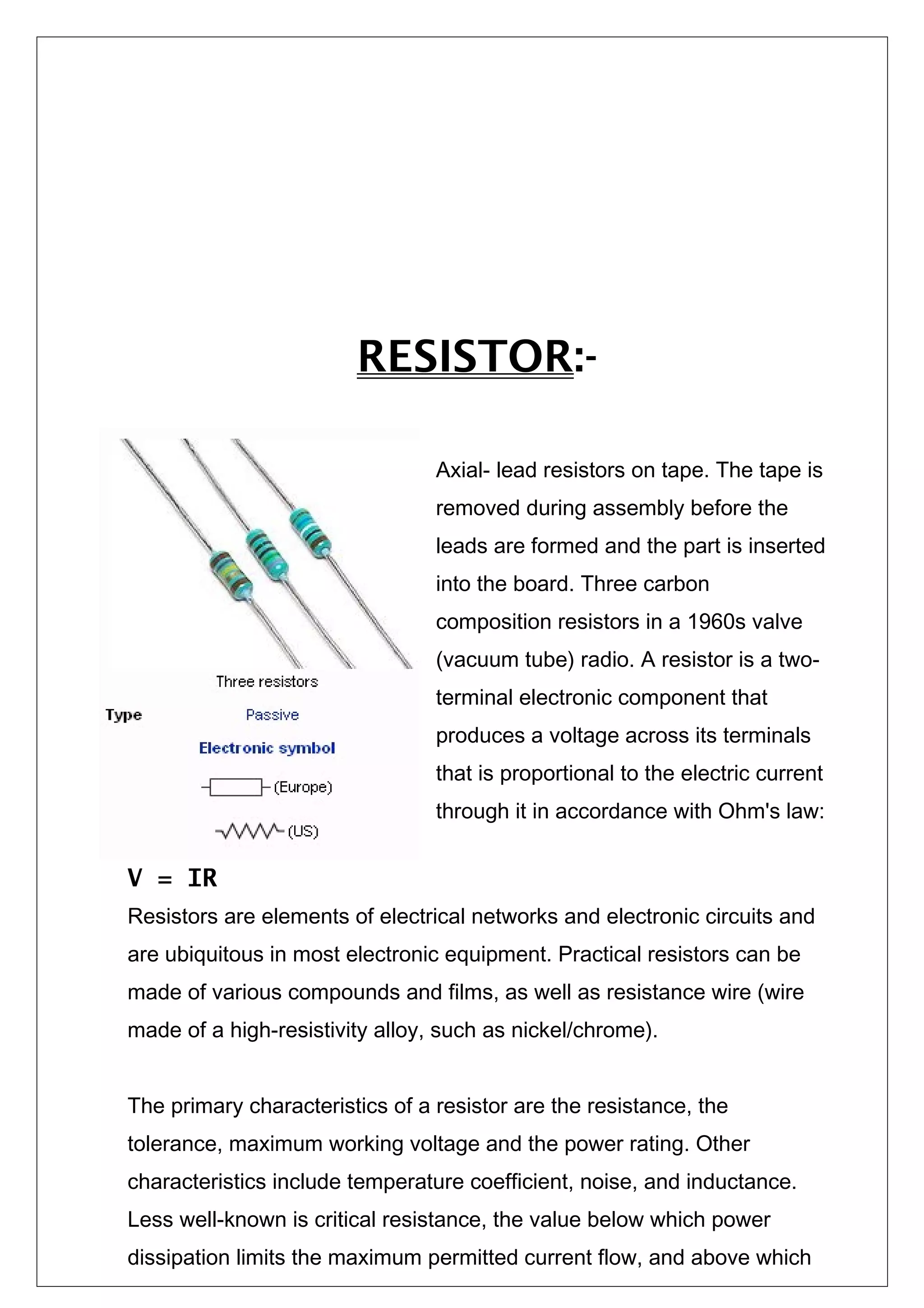 RESISTOR:-

Three resistors

Type Passive

Electronic symbol

(Europe)

(US)

Axial- lead resistors on tape. The tape is removed during assembly before the leads are formed and the part is inserted into the board. Three carbon composition resistors in a 1960s valve (vacuum tube) radio. A resistor is a two-terminal electronic component that produces a voltage across its terminals that is proportional to the electric current through it in accordance with Ohm's law:

V = IR

Resistors are elements of electrical networks and electronic circuits and are ubiquitous in most electronic equipment. Practical resistors can be made of various compounds and films, as well as resistance wire (wire made of a high-resistivity alloy, such as nickel/chrome).

The primary characteristics of a resistor are the resistance, the tolerance, maximum working voltage and the power rating. Other characteristics include temperature coefficient, noise, and inductance. Less well-known is critical resistance, the value below which power dissipation limits the maximum permitted current flow, and above which