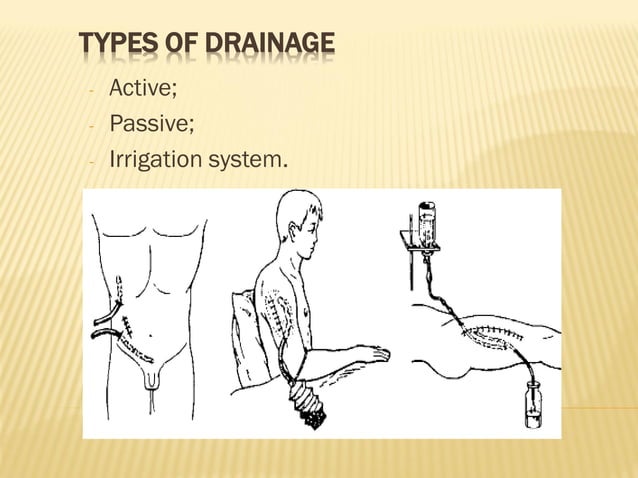 TYPES OF DRAINAGE

- Active;
- Passive;
- Irrigation system.