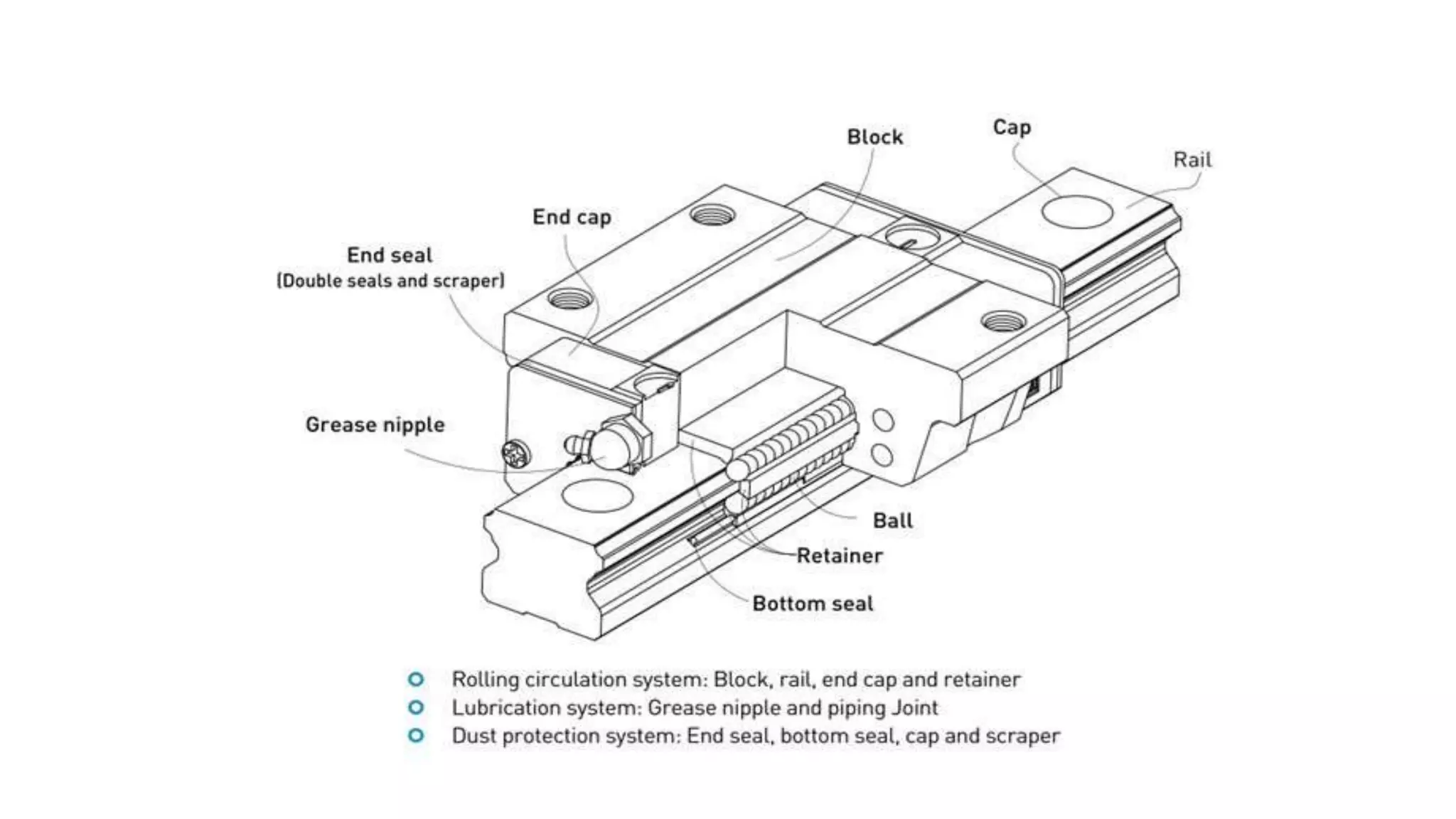 Block

Cap

Rail

End cap

End seal
(Double seals and scraper)

Grease nipple

Ball

Retainer

Bottom seal

Rolling circulation system: Block, rail, end cap and retainer
Lubrication system: Grease nipple and piping Joint
Dust protection system: End seal, bottom seal, cap and scraper