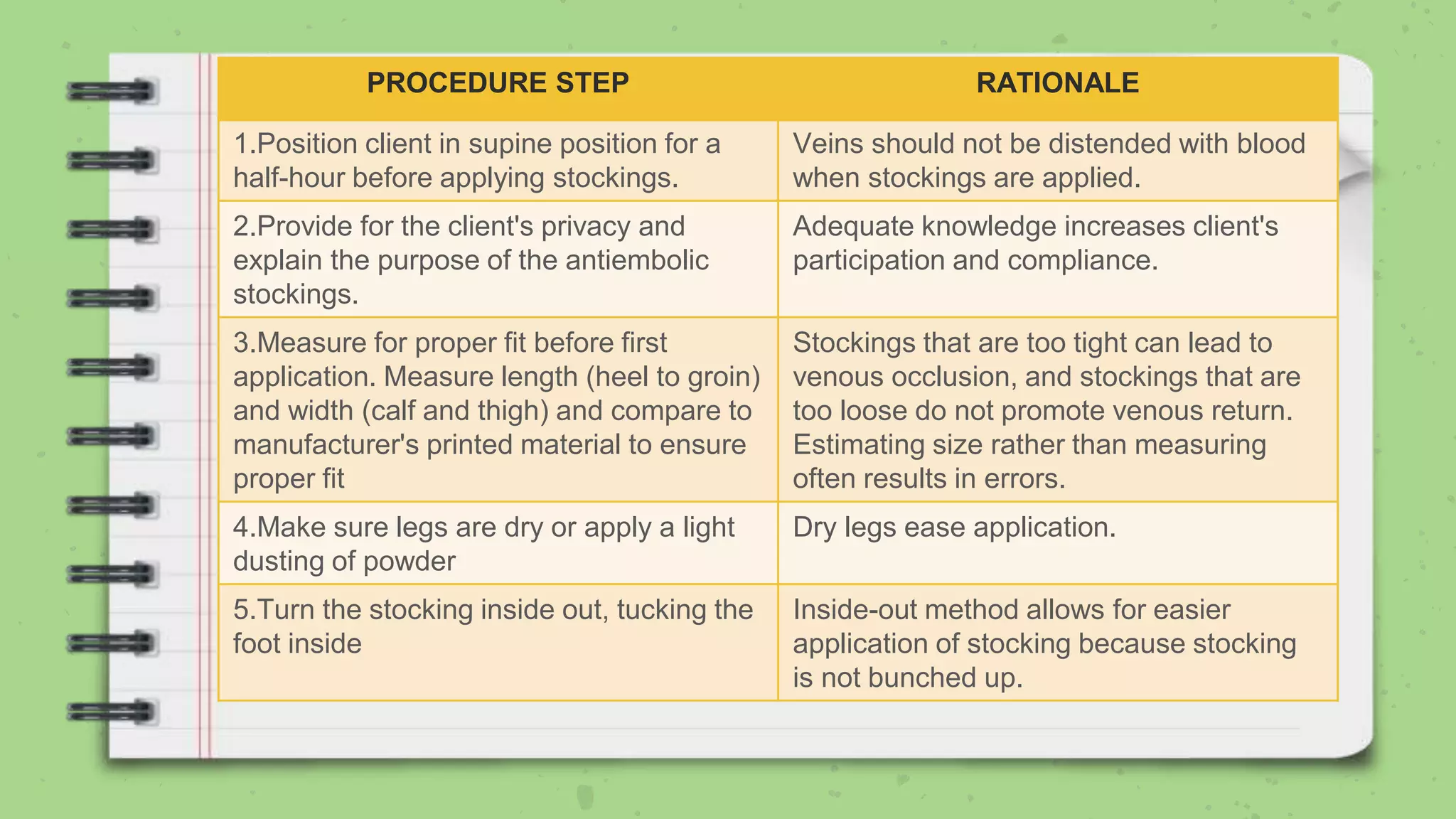 | PROCEDURE STEP | RATIONALE |
|---|---|
| 1.Position client in supine position for a half-hour before applying stockings. | Veins should not be distended with blood when stockings are applied. |
| 2.Provide for the client's privacy and explain the purpose of the antiembolic stockings. | Adequate knowledge increases client's participation and compliance. |
| 3.Measure for proper fit before first application. Measure length (heel to groin) and width (calf and thigh) and compare to manufacturer's printed material to ensure proper fit | Stockings that are too tight can lead to venous occlusion, and stockings that are too loose do not promote venous return. Estimating size rather than measuring often results in errors. |
| 4.Make sure legs are dry or apply a light dusting of powder | Dry legs ease application. |
| 5.Turn the stocking inside out, tucking the foot inside | Inside-out method allows for easier application of stocking because stocking is not bunched up. |