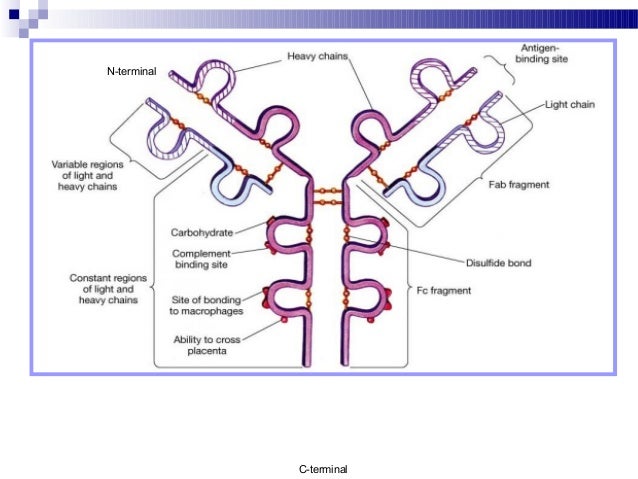 N-terminal

Heavy chains

Antigen-binding site

Light chain

Variable regions of light and heavy chains

Fab fragment

Carbohydrate

Complement binding site

Disulfide bond

Constant regions of light and heavy chains

Site of bonding to macrophages

Fc fragment

Ability to cross placenta

C-terminal