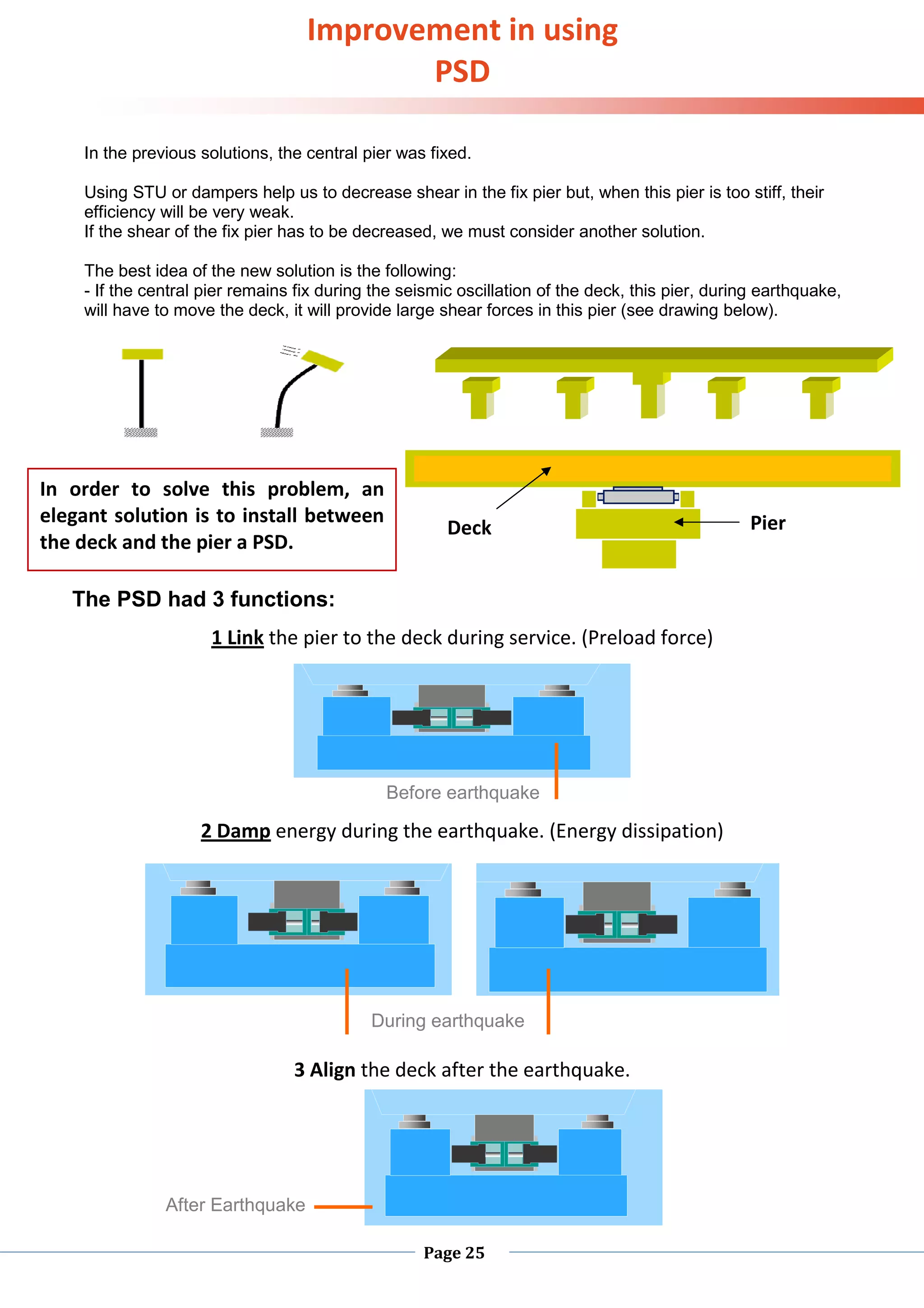 Improvement in using PSD

In the previous solutions, the central pier was fixed.

Using STU or dampers help us to decrease shear in the fix pier but, when this pier is too stiff, their efficiency will be very weak.
If the shear of the fix pier has to be decreased, we must consider another solution.

The best idea of the new solution is the following:
- If the central pier remains fix during the seismic oscillation of the deck, this pier, during earthquake, will have to move the deck, it will provide large shear forces in this pier (see drawing below).

In order to solve this problem, an elegant solution is to install between the deck and the pier a PSD.

Deck

Pier

The PSD had 3 functions:

1 Link the pier to the deck during service. (Preload force)

Before earthquake

2 Damp energy during the earthquake. (Energy dissipation)

During earthquake

3 Align the deck after the earthquake.

After Earthquake

Page 25