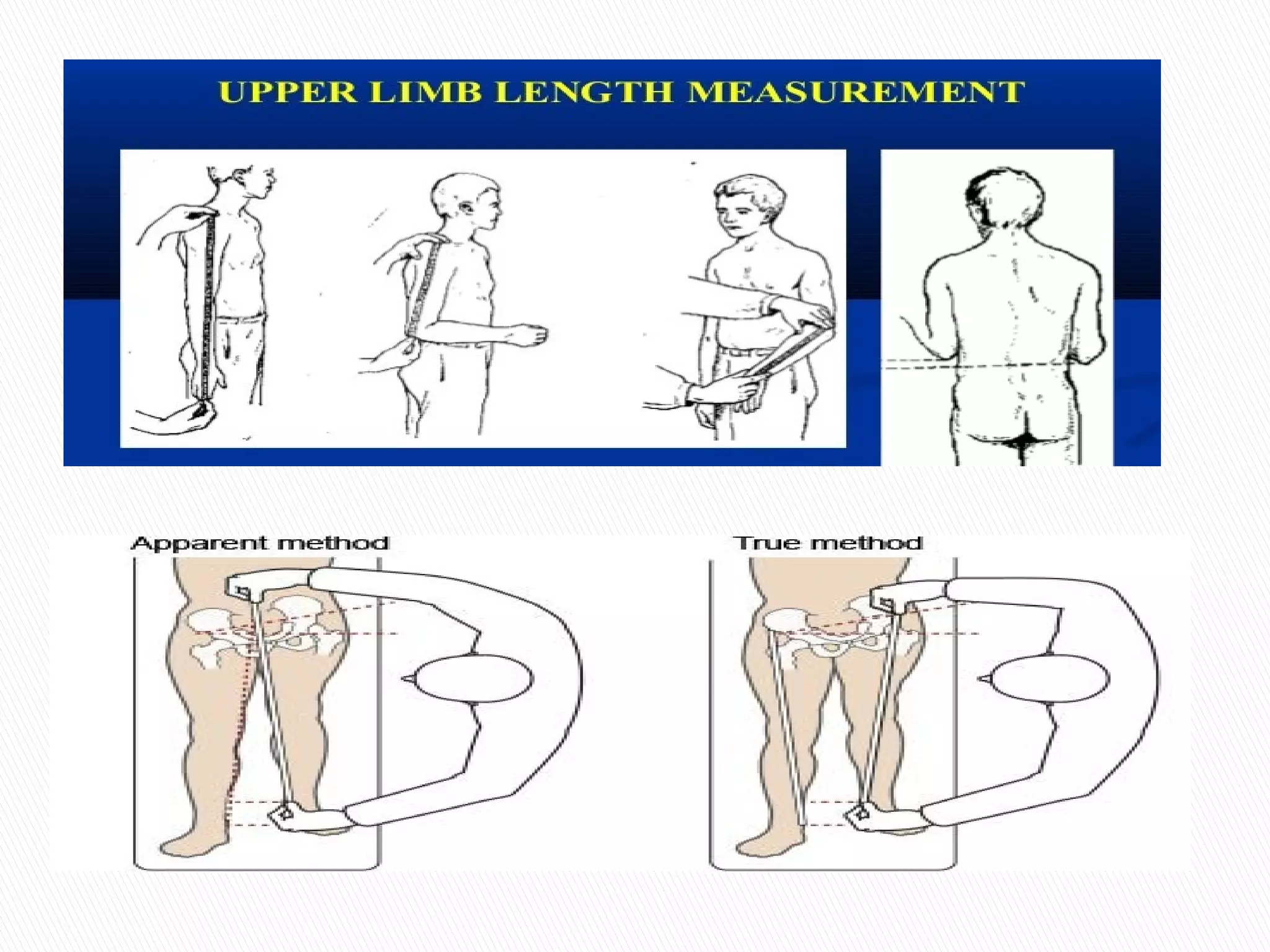 UPPER LIMB LENGTH MEASUREMENT

Apparent method

True method