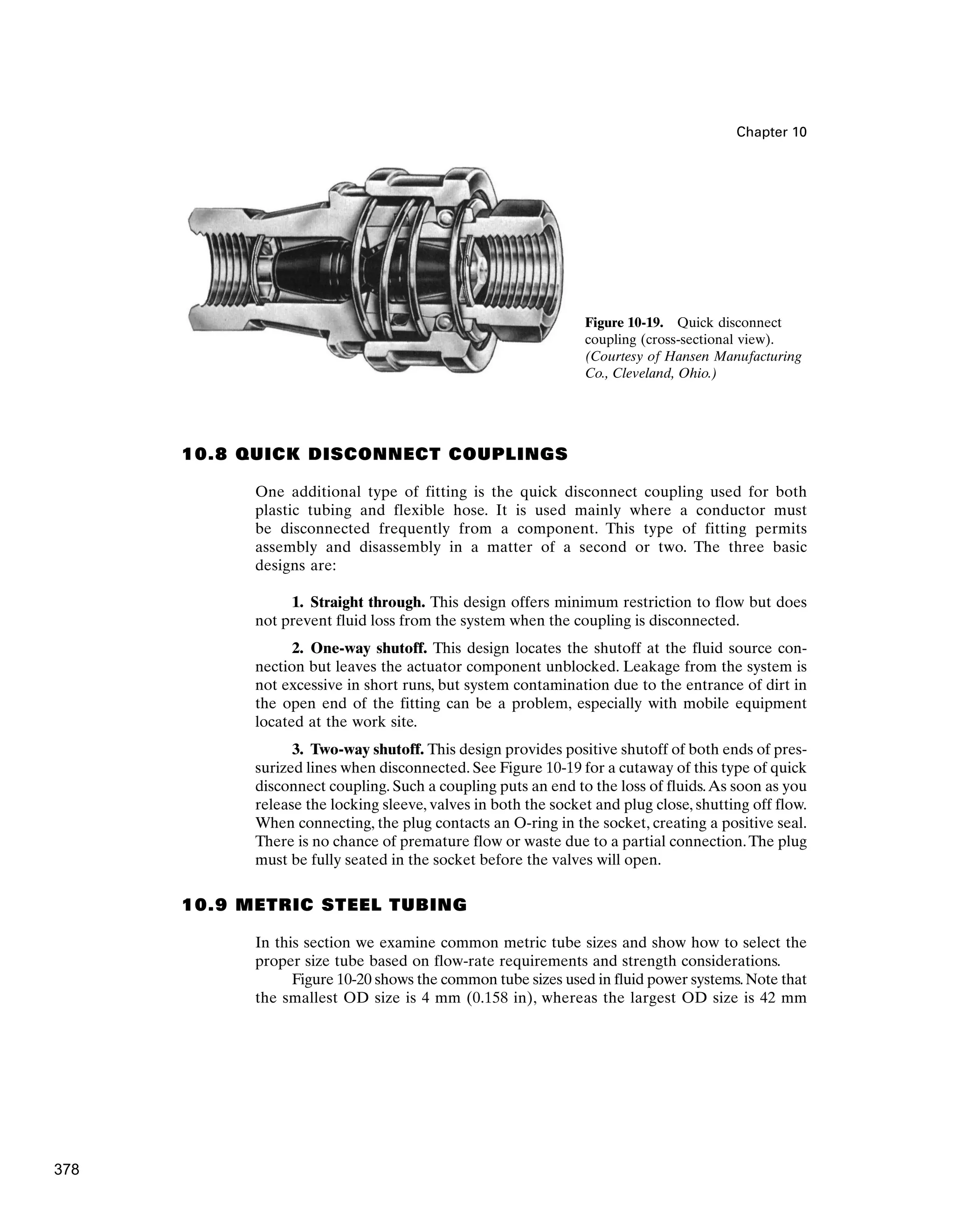 Chapter 10

Figure 10-19. Quick disconnect coupling (cross-sectional view). (Courtesy of Hansen Manufacturing Co., Cleveland, Ohio.)

10.8 QUICK DISCONNECT COUPLINGS

One additional type of fitting is the quick disconnect coupling used for both plastic tubing and flexible hose. It is used mainly where a conductor must be disconnected frequently from a component. This type of fitting permits assembly and disassembly in a matter of a second or two. The three basic designs are:

1. Straight through. This design offers minimum restriction to flow but does not prevent fluid loss from the system when the coupling is disconnected.

2. One-way shutoff. This design locates the shutoff at the fluid source connection but leaves the actuator component unblocked. Leakage from the system is not excessive in short runs, but system contamination due to the entrance of dirt in the open end of the fitting can be a problem, especially with mobile equipment located at the work site.

3. Two-way shutoff. This design provides positive shutoff of both ends of pressurized lines when disconnected. See Figure 10-19 for a cutaway of this type of quick disconnect coupling. Such a coupling puts an end to the loss of fluids. As soon as you release the locking sleeve, valves in both the socket and plug close, shutting off flow. When connecting, the plug contacts an O-ring in the socket, creating a positive seal. There is no chance of premature flow or waste due to a partial connection. The plug must be fully seated in the socket before the valves will open.

10.9 METRIC STEEL TUBING

In this section we examine common metric tube sizes and show how to select the proper size tube based on flow-rate requirements and strength considerations.

Figure 10-20 shows the common tube sizes used in fluid power systems. Note that the smallest OD size is 4 mm (0.158 in), whereas the largest OD size is 42 mm

378