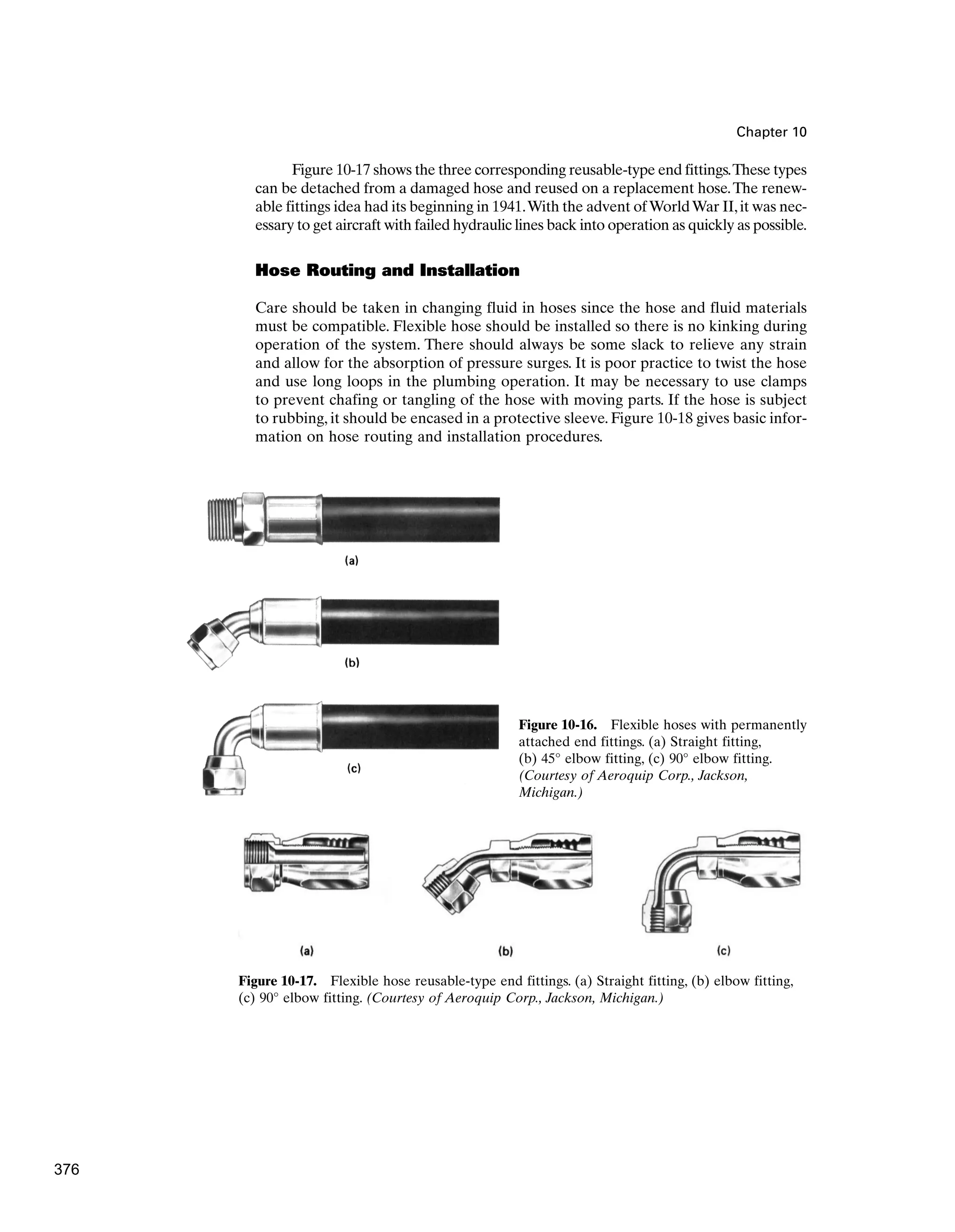 Chapter 10

Figure 10-17 shows the three corresponding reusable-type end fittings. These types can be detached from a damaged hose and reused on a replacement hose. The renewable fittings idea had its beginning in 1941. With the advent of World War II, it was necessary to get aircraft with failed hydraulic lines back into operation as quickly as possible.

Hose Routing and Installation

Care should be taken in changing fluid in hoses since the hose and fluid materials must be compatible. Flexible hose should be installed so there is no kinking during operation of the system. There should always be some slack to relieve any strain and allow for the absorption of pressure surges. It is poor practice to twist the hose and use long loops in the plumbing operation. It may be necessary to use clamps to prevent chafing or tangling of the hose with moving parts. If the hose is subject to rubbing, it should be encased in a protective sleeve. Figure 10-18 gives basic information on hose routing and installation procedures.

(a)

(b)

(c)

Figure 10-16. Flexible hoses with permanently attached end fittings. (a) Straight fitting, (b) 45° elbow fitting, (c) 90° elbow fitting. (Courtesy of Aeroquip Corp., Jackson, Michigan.)

(a)

(b)

(c)

Figure 10-17. Flexible hose reusable-type end fittings. (a) Straight fitting, (b) elbow fitting, (c) 90° elbow fitting. (Courtesy of Aeroquip Corp., Jackson, Michigan.)

376