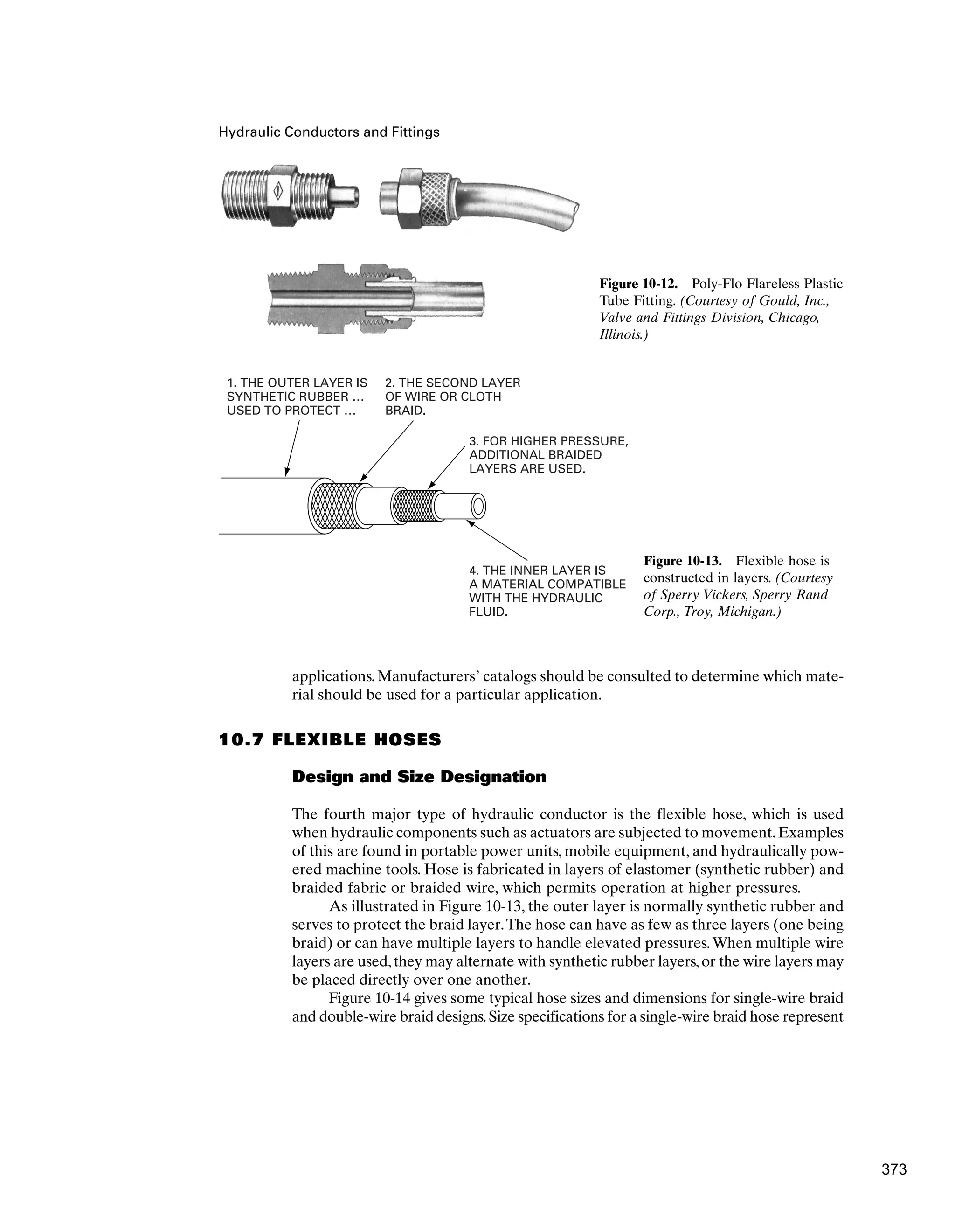 Hydraulic Conductors and Fittings

Figure 10-12. Poly-Flo Flareless Plastic Tube Fitting. (Courtesy of Gould, Inc., Valve and Fittings Division, Chicago, Illinois.)

1. THE OUTER LAYER IS SYNTHETIC RUBBER ... USED TO PROTECT ...

2. THE SECOND LAYER OF WIRE OR CLOTH BRAID.

3. FOR HIGHER PRESSURE, ADDITIONAL BRAIDED LAYERS ARE USED.

4. THE INNER LAYER IS A MATERIAL COMPATIBLE WITH THE HYDRAULIC FLUID.

Figure 10-13. Flexible hose is constructed in layers. (Courtesy of Sperry Vickers, Sperry Rand Corp., Troy, Michigan.)

applications. Manufacturers' catalogs should be consulted to determine which material should be used for a particular application.

10.7 FLEXIBLE HOSES

Design and Size Designation

The fourth major type of hydraulic conductor is the flexible hose, which is used when hydraulic components such as actuators are subjected to movement. Examples of this are found in portable power units, mobile equipment, and hydraulically powered machine tools. Hose is fabricated in layers of elastomer (synthetic rubber) and braided fabric or braided wire, which permits operation at higher pressures.

As illustrated in Figure 10-13, the outer layer is normally synthetic rubber and serves to protect the braid layer. The hose can have as few as three layers (one being braid) or can have multiple layers to handle elevated pressures. When multiple wire layers are used, they may alternate with synthetic rubber layers, or the wire layers may be placed directly over one another.

Figure 10-14 gives some typical hose sizes and dimensions for single-wire braid and double-wire braid designs. Size specifications for a single-wire braid hose represent

373