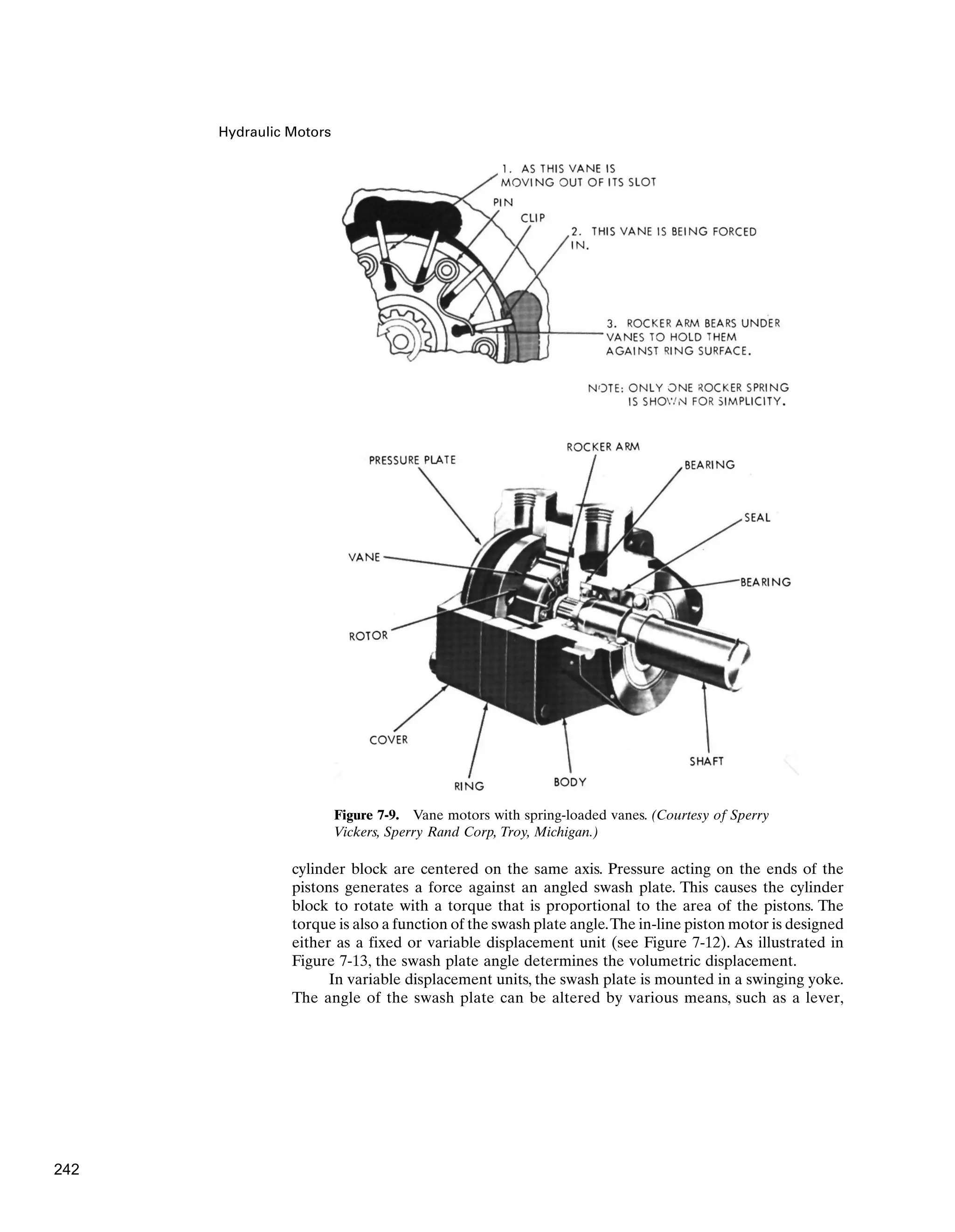 Hydraulic Motors

1. AS THIS VANE IS MOVING OUT OF ITS SLOT

PIN

CLIP

2. THIS VANE IS BEING FORCED IN.

3. ROCKER ARM BEARS UNDER VANES TO HOLD THEM AGAINST RING SURFACE.

NOTE: ONLY ONE ROCKER SPRING IS SHOWN FOR SIMPLICITY.

PRESSURE PLATE

ROCKER ARM

BEARING

SEAL

VANE

BEARING

ROTOR

COVER

RING

BODY

SHAFT

**Figure 7-9.** Vane motors with spring-loaded vanes. *(Courtesy of Sperry Vickers, Sperry Rand Corp, Troy, Michigan.)*

cylinder block are centered on the same axis. Pressure acting on the ends of the pistons generates a force against an angled swash plate. This causes the cylinder block to rotate with a torque that is proportional to the area of the pistons. The torque is also a function of the swash plate angle. The in-line piston motor is designed either as a fixed or variable displacement unit (see Figure 7-12). As illustrated in Figure 7-13, the swash plate angle determines the volumetric displacement.

In variable displacement units, the swash plate is mounted in a swinging yoke. The angle of the swash plate can be altered by various means, such as a lever,

242