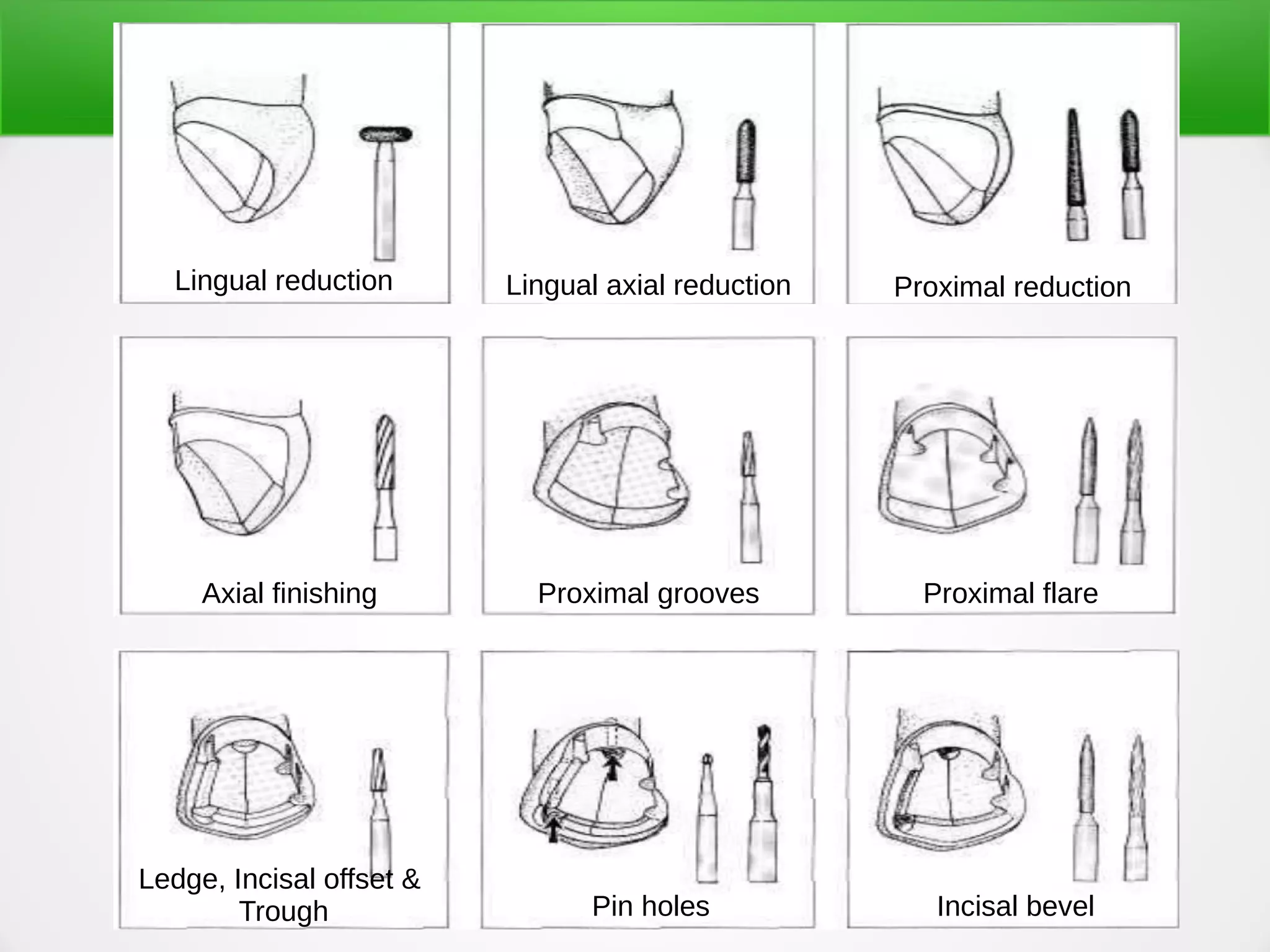 Lingual reduction

Lingual axial reduction

Proximal reduction

Axial finishing

Proximal grooves

Proximal flare

Ledge, Incisal offset & Trough

Pin holes

Incisal bevel