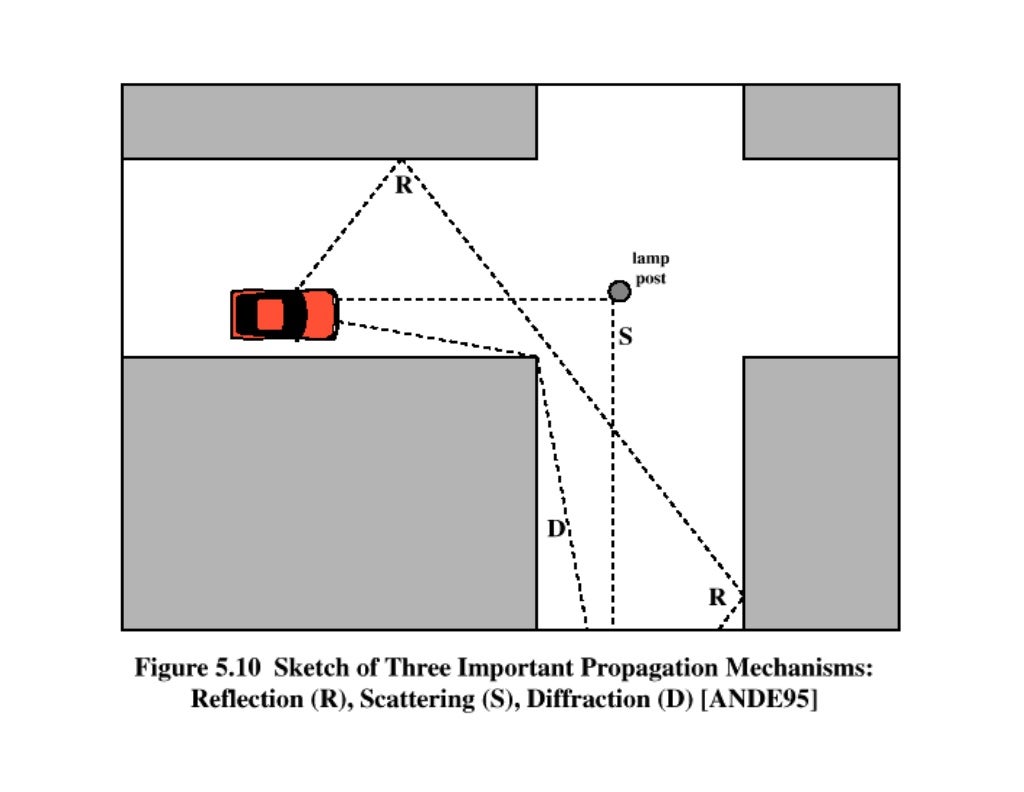 R

lamp post

S

D

R

Figure 5.10 Sketch of Three Important Propagation Mechanisms: Reflection (R), Scattering (S), Diffraction (D) [ANDE95]