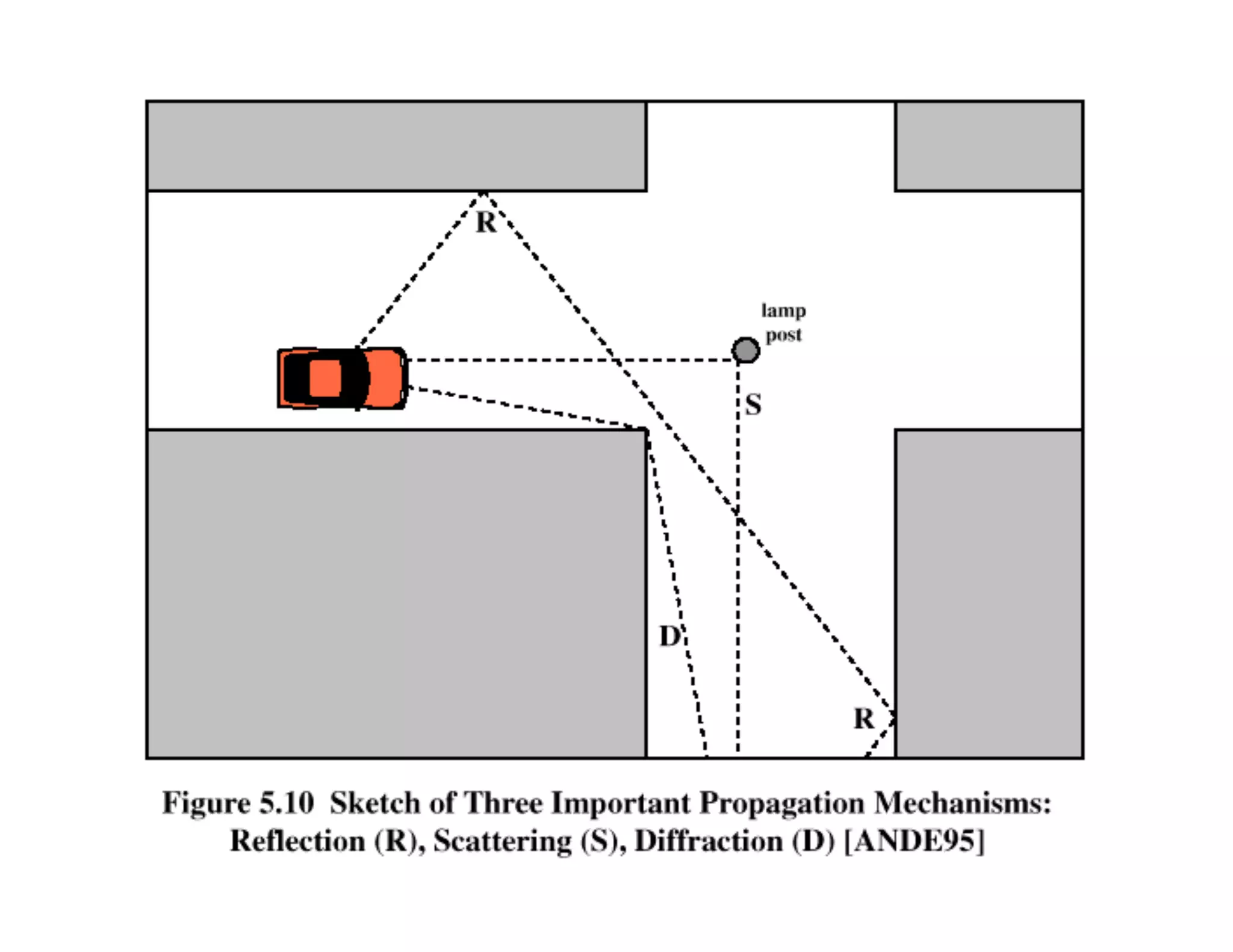 R

lamp post

S

D

R

Figure 5.10 Sketch of Three Important Propagation Mechanisms: Reflection (R), Scattering (S), Diffraction (D) [ANDE95]