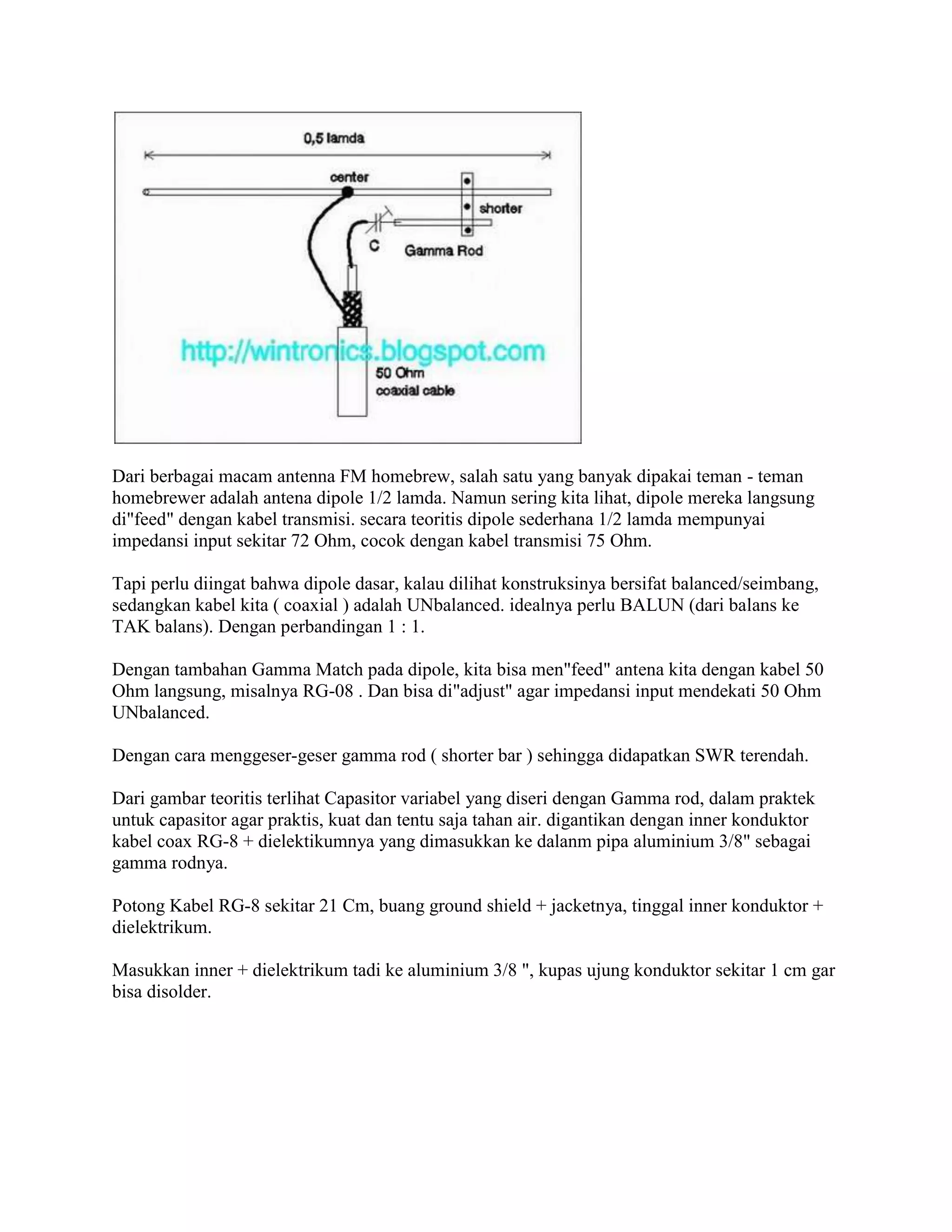 0,5 lamda

center

shorter

C

Gamma Rod

http://wintronics.blogspot.com

50 Ohm
coaxial cable

Dari berbagai macam antenna FM homebrew, salah satu yang banyak dipakai teman - teman homebrewer adalah antena dipole 1/2 lamda. Namun sering kita lihat, dipole mereka langsung di"feed" dengan kabel transmisi. secara teoritis dipole sederhana 1/2 lamda mempunyai impedansi input sekitar 72 Ohm, cocok dengan kabel transmisi 75 Ohm.

Tapi perlu diingat bahwa dipole dasar, kalau dilihat konstruksinya bersifat balanced/seimbang, sedangkan kabel kita ( coaxial ) adalah UNbalanced. idealnya perlu BALUN (dari balans ke TAK balans). Dengan perbandingan 1 : 1.

Dengan tambahan Gamma Match pada dipole, kita bisa men"feed" antena kita dengan kabel 50 Ohm langsung, misalnya RG-08 . Dan bisa di"adjust" agar impedansi input mendekati 50 Ohm UNbalanced.

Dengan cara menggeser-geser gamma rod ( shorter bar ) sehingga didapatkan SWR terendah.

Dari gambar teoritis terlihat Capasitor variabel yang diseri dengan Gamma rod, dalam praktek untuk capasitor agar praktis, kuat dan tentu saja tahan air. digantikan dengan inner konduktor kabel coax RG-8 + dielektikumnya yang dimasukkan ke dalanm pipa aluminium 3/8" sebagai gamma rodnya.

Potong Kabel RG-8 sekitar 21 Cm, buang ground shield + jacketnya, tinggal inner konduktor + dielektrikum.

Masukkan inner + dielektrikum tadi ke aluminium 3/8 ", kupas ujung konduktor sekitar 1 cm gar bisa disolder.