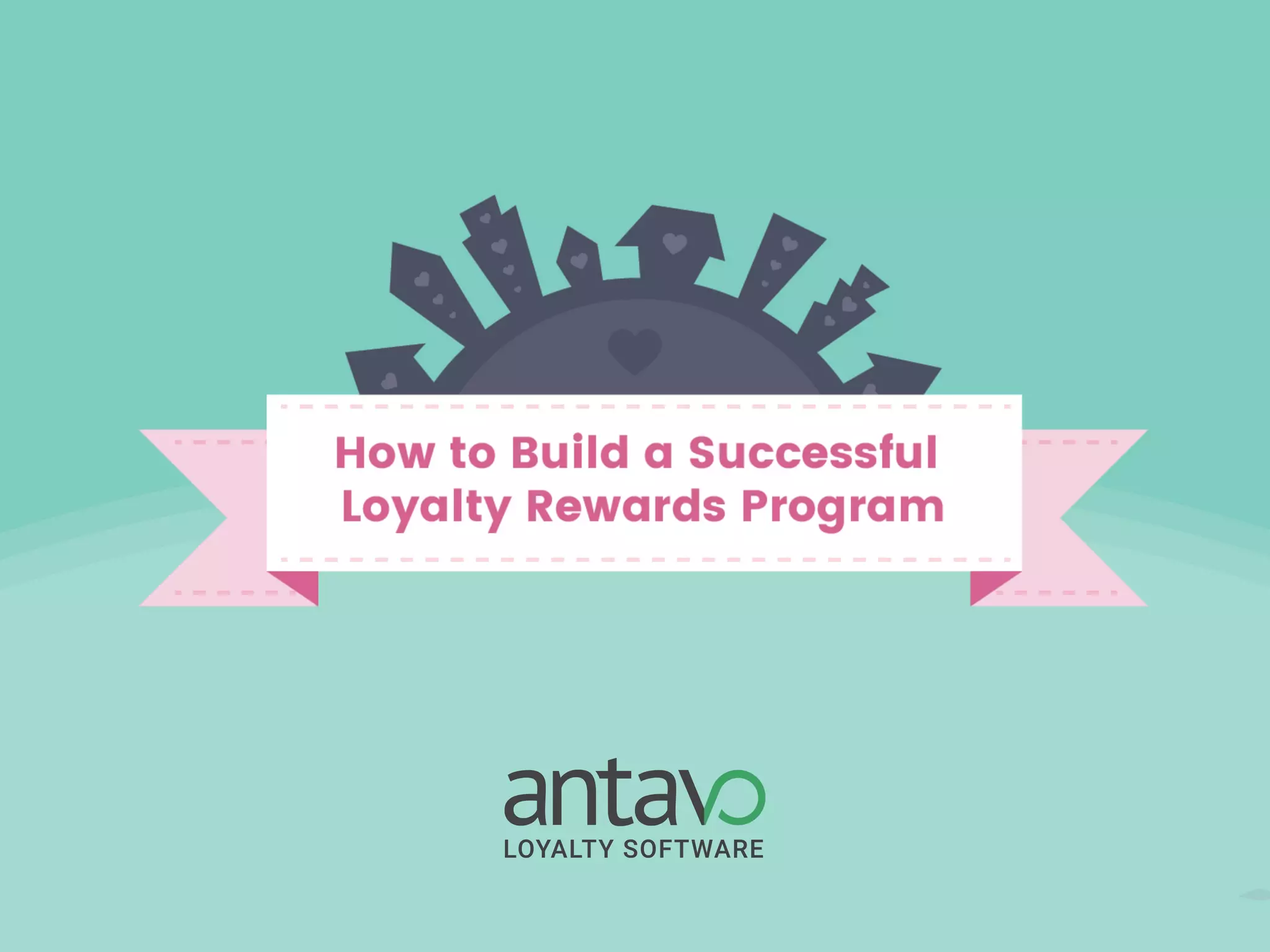 How to Build a Successful Loyalty Rewards Program

antavo
LOYALTY SOFTWARE