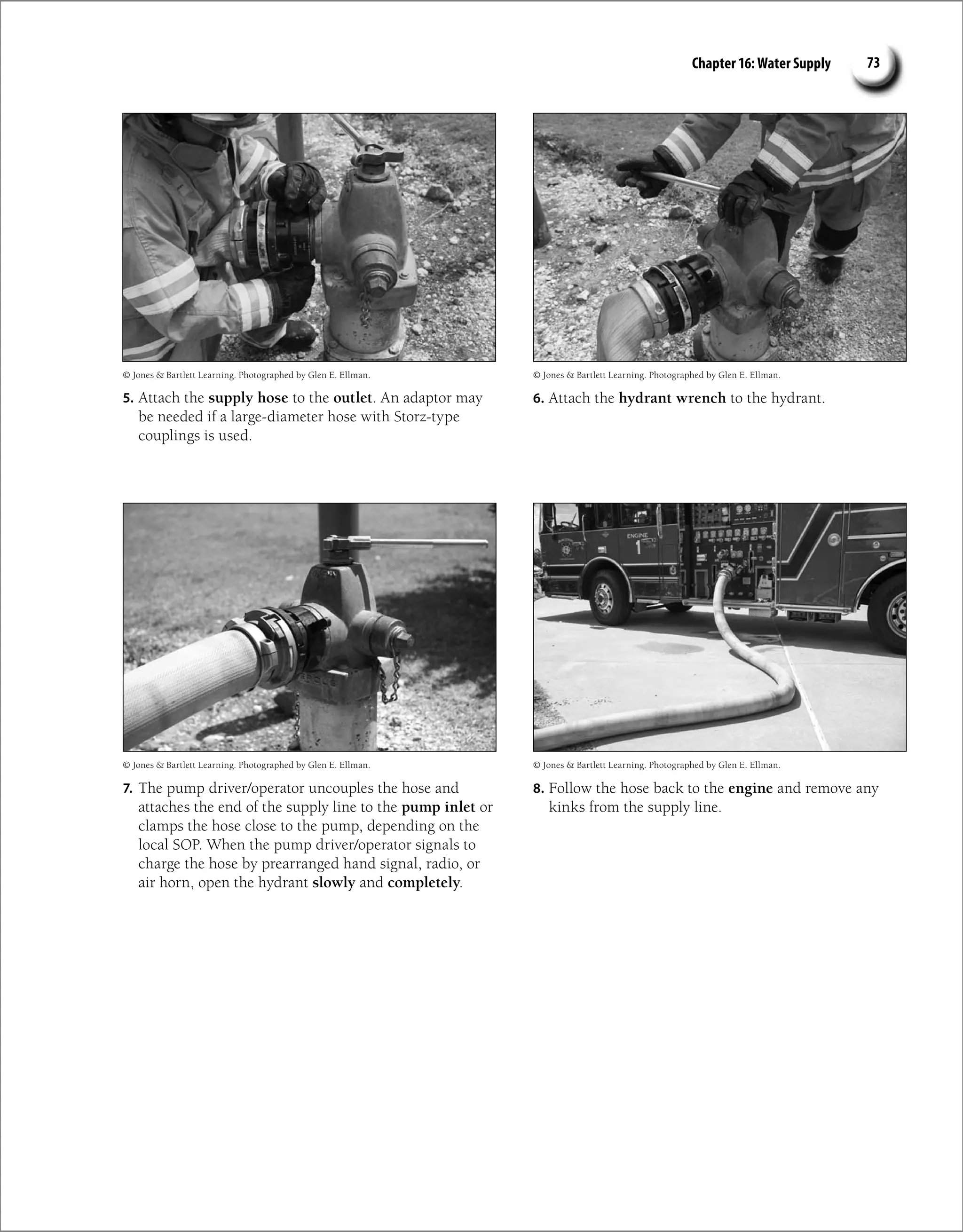 Chapter 16: Water Supply 73

© Jones & Bartlett Learning. Photographed by Glen E. Ellman.

5. Attach the supply hose to the outlet. An adaptor may be needed if a large-diameter hose with Storz-type couplings is used.

© Jones & Bartlett Learning. Photographed by Glen E. Ellman.

6. Attach the hydrant wrench to the hydrant.

© Jones & Bartlett Learning. Photographed by Glen E. Ellman.

7. The pump driver/operator uncouples the hose and attaches the end of the supply line to the pump inlet or clamps the hose close to the pump, depending on the local SOP. When the pump driver/operator signals to charge the hose by prearranged hand signal, radio, or air horn, open the hydrant slowly and completely.

ENGINE 1

© Jones & Bartlett Learning. Photographed by Glen E. Ellman.

8. Follow the hose back to the engine and remove any kinks from the supply line.