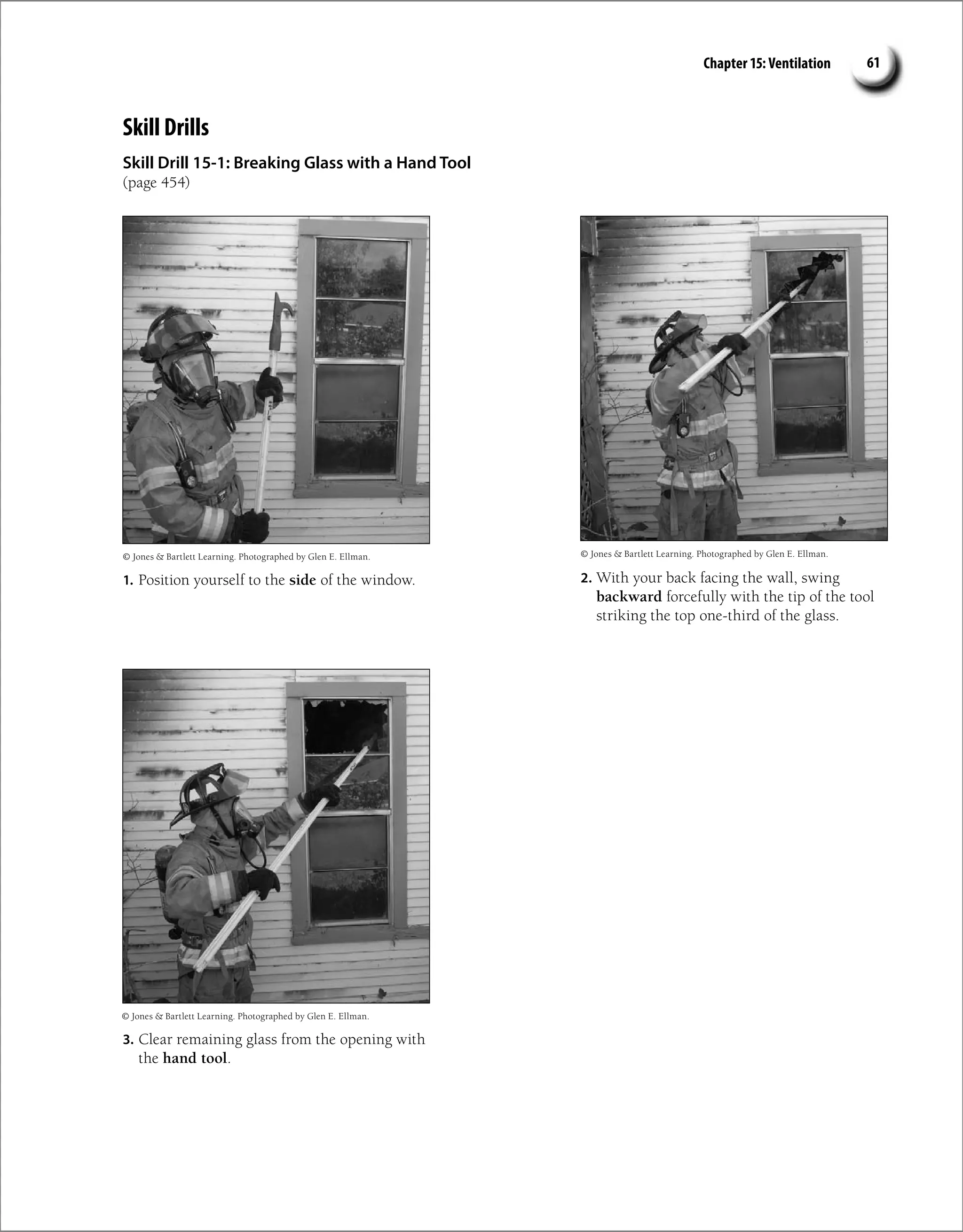 Chapter 15: Ventilation 61

Skill Drills

Skill Drill 15-1: Breaking Glass with a Hand Tool
(page 454)

© Jones & Bartlett Learning. Photographed by Glen E. Ellman.

1. Position yourself to the side of the window.

© Jones & Bartlett Learning. Photographed by Glen E. Ellman.

2. With your back facing the wall, swing backward forcefully with the tip of the tool striking the top one-third of the glass.

© Jones & Bartlett Learning. Photographed by Glen E. Ellman.

3. Clear remaining glass from the opening with the hand tool.