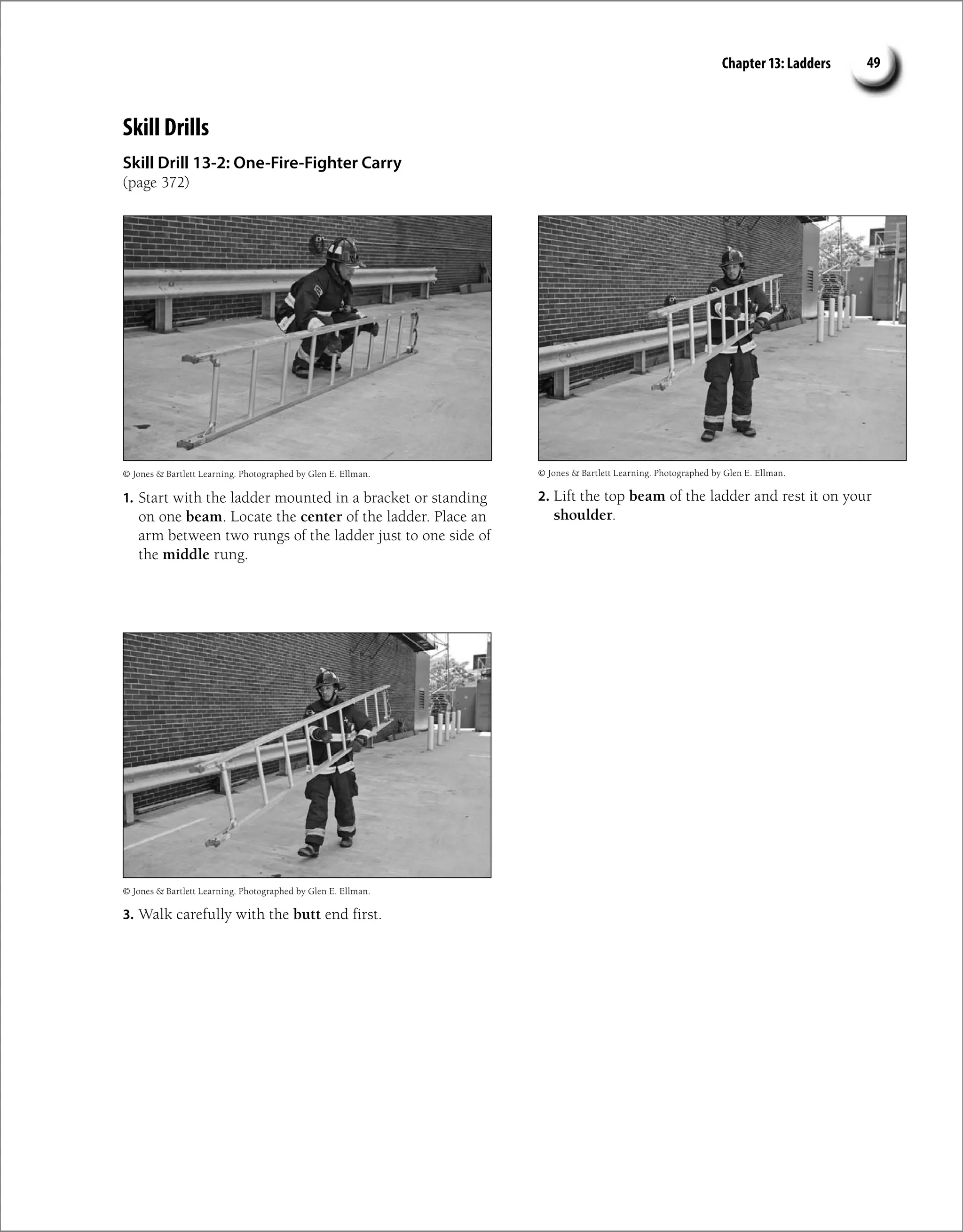 Chapter 13: Ladders 49

Skill Drills

Skill Drill 13-2: One-Fire-Fighter Carry
(page 372)

© Jones & Bartlett Learning. Photographed by Glen E. Ellman.

1. Start with the ladder mounted in a bracket or standing on one beam. Locate the center of the ladder. Place an arm between two rungs of the ladder just to one side of the middle rung.

© Jones & Bartlett Learning. Photographed by Glen E. Ellman.

2. Lift the top beam of the ladder and rest it on your shoulder.

© Jones & Bartlett Learning. Photographed by Glen E. Ellman.

3. Walk carefully with the butt end first.