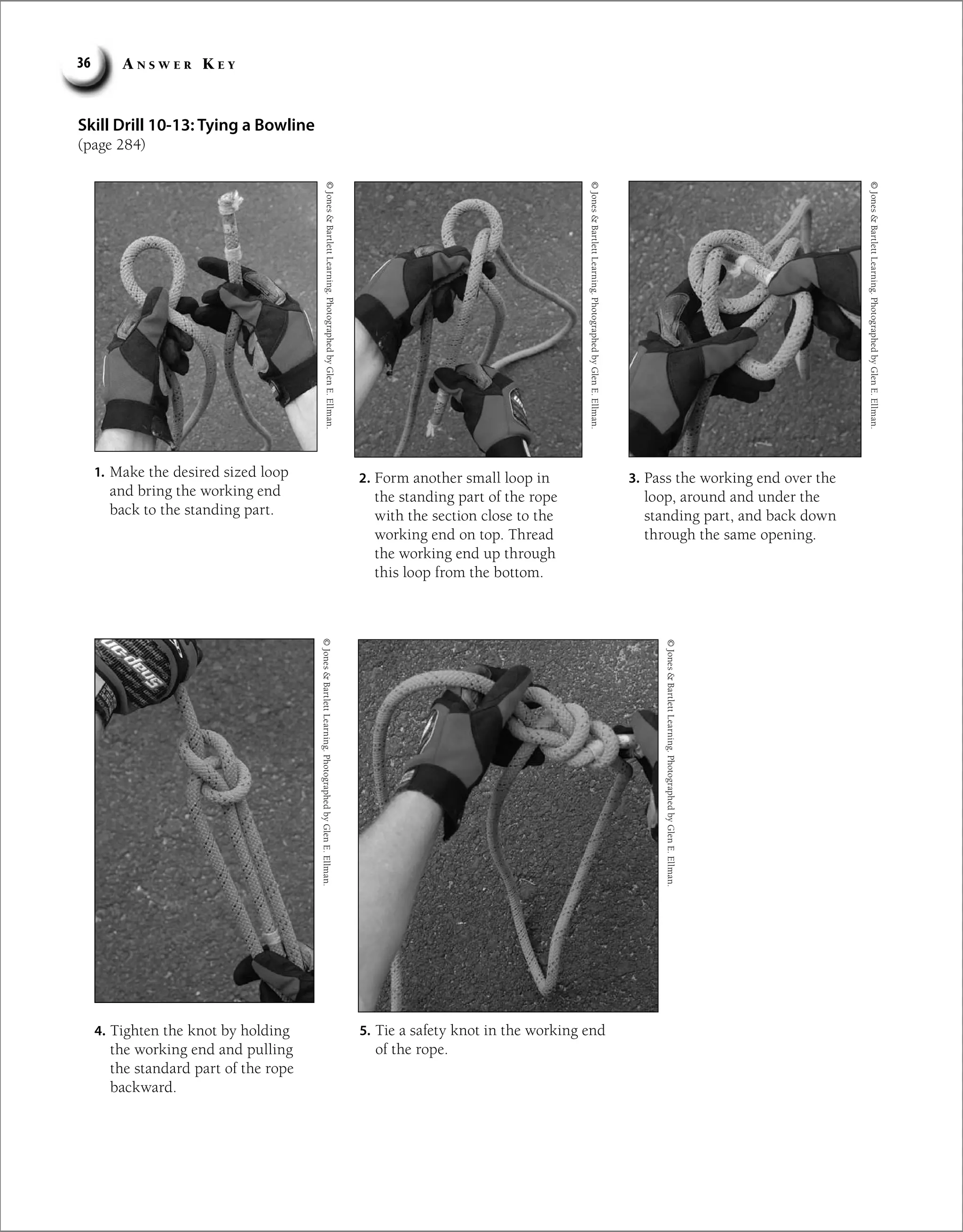 36 ANSWER KEY

Skill Drill 10-13: Tying a Bowline
(page 284)

© Jones & Bartlett Learning. Photographed by Glen E. Ellman.

1. Make the desired sized loop and bring the working end back to the standing part.

© Jones & Bartlett Learning. Photographed by Glen E. Ellman.

2. Form another small loop in the standing part of the rope with the section close to the working end on top. Thread the working end up through this loop from the bottom.

© Jones & Bartlett Learning. Photographed by Glen E. Ellman.

3. Pass the working end over the loop, around and under the standing part, and back down through the same opening.

© Jones & Bartlett Learning. Photographed by Glen E. Ellman.

4. Tighten the knot by holding the working end and pulling the standard part of the rope backward.

© Jones & Bartlett Learning. Photographed by Glen E. Ellman.

5. Tie a safety knot in the working end of the rope.