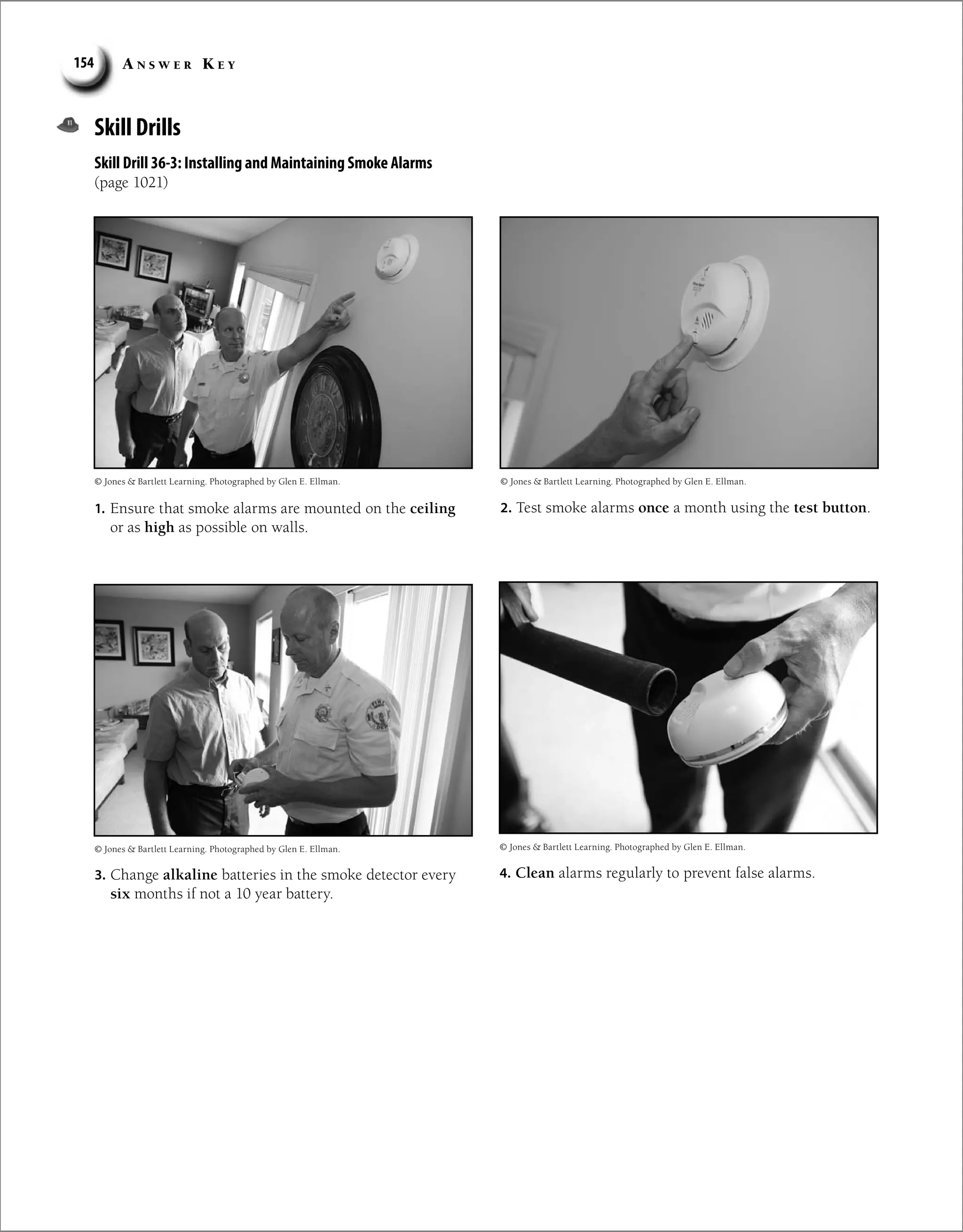 154 ANSWER KEY

Skill Drills

Skill Drill 36-3: Installing and Maintaining Smoke Alarms
(page 1021)

© Jones & Bartlett Learning. Photographed by Glen E. Ellman.

1. Ensure that smoke alarms are mounted on the ceiling or as high as possible on walls.

© Jones & Bartlett Learning. Photographed by Glen E. Ellman.

2. Test smoke alarms once a month using the test button.

© Jones & Bartlett Learning. Photographed by Glen E. Ellman.

3. Change alkaline batteries in the smoke detector every six months if not a 10 year battery.

© Jones & Bartlett Learning. Photographed by Glen E. Ellman.

4. Clean alarms regularly to prevent false alarms.