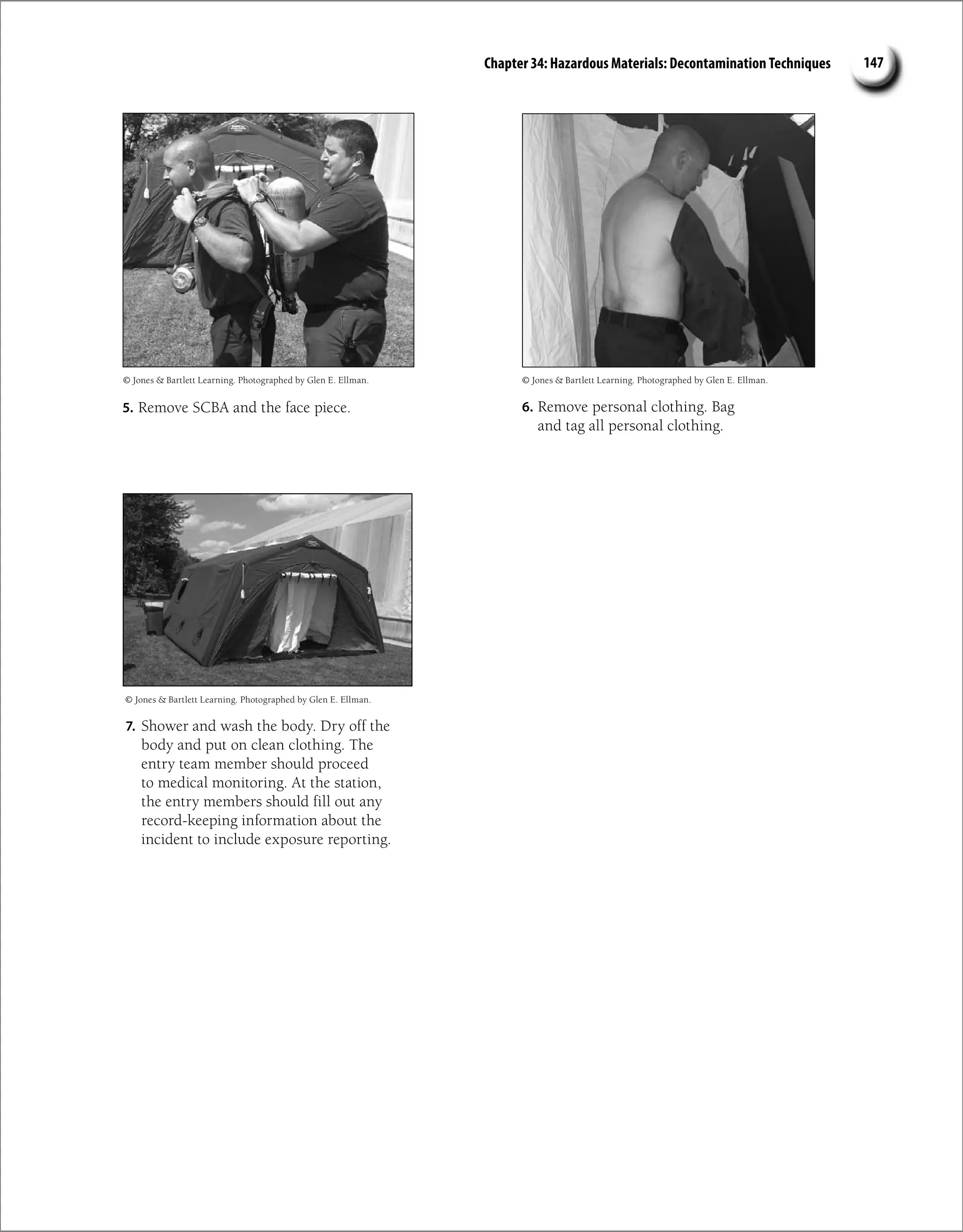 Chapter 34: Hazardous Materials: Decontamination Techniques 147

© Jones & Bartlett Learning. Photographed by Glen E. Ellman.

5. Remove SCBA and the face piece.

© Jones & Bartlett Learning. Photographed by Glen E. Ellman.

6. Remove personal clothing. Bag and tag all personal clothing.

© Jones & Bartlett Learning. Photographed by Glen E. Ellman.

7. Shower and wash the body. Dry off the body and put on clean clothing. The entry team member should proceed to medical monitoring. At the station, the entry members should fill out any record-keeping information about the incident to include exposure reporting.