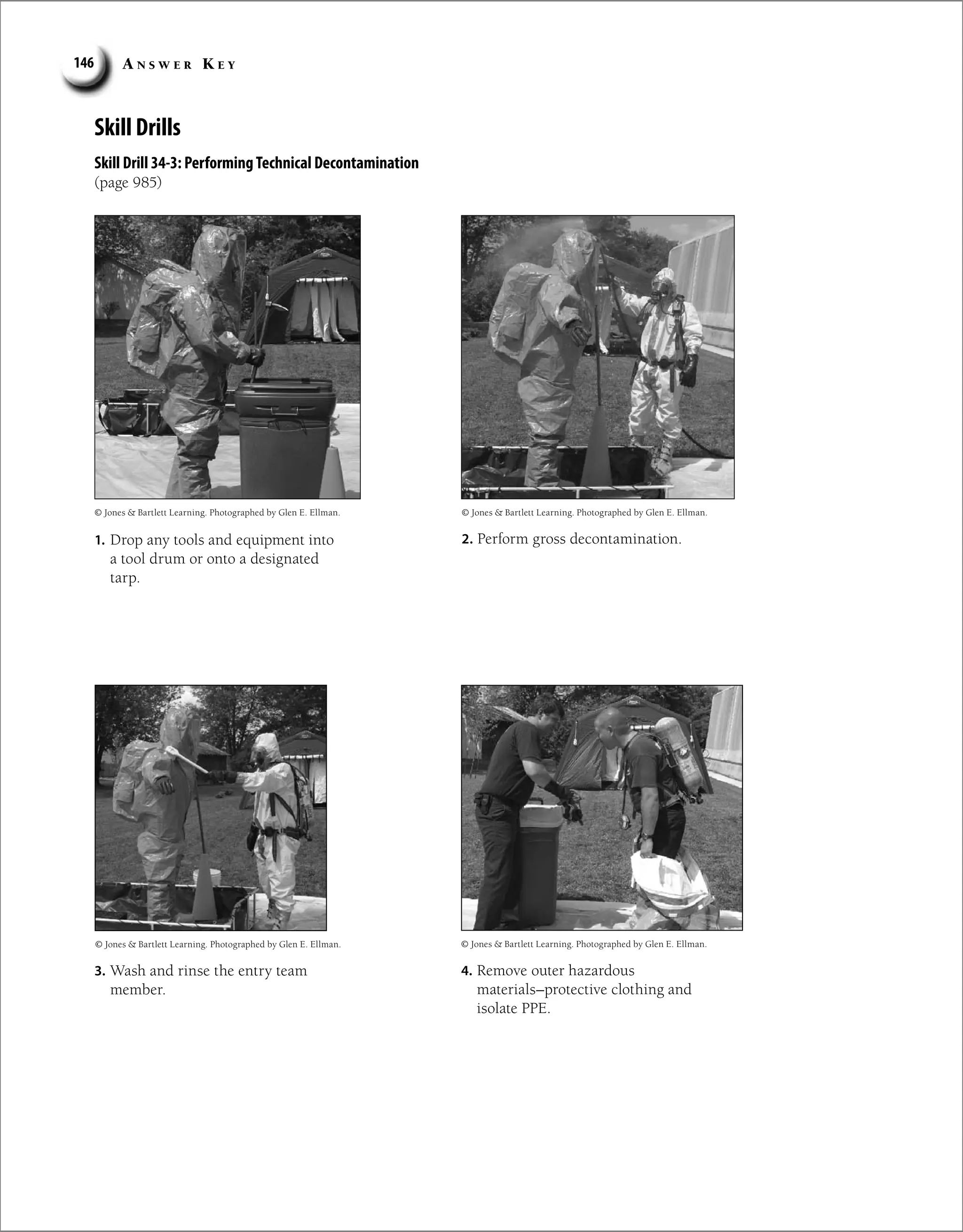 146 ANSWER KEY

Skill Drills

Skill Drill 34-3: Performing Technical Decontamination
(page 985)

© Jones & Bartlett Learning. Photographed by Glen E. Ellman.

1. Drop any tools and equipment into a tool drum or onto a designated tarp.

© Jones & Bartlett Learning. Photographed by Glen E. Ellman.

2. Perform gross decontamination.

© Jones & Bartlett Learning. Photographed by Glen E. Ellman.

3. Wash and rinse the entry team member.

© Jones & Bartlett Learning. Photographed by Glen E. Ellman.

4. Remove outer hazardous materials–protective clothing and isolate PPE.