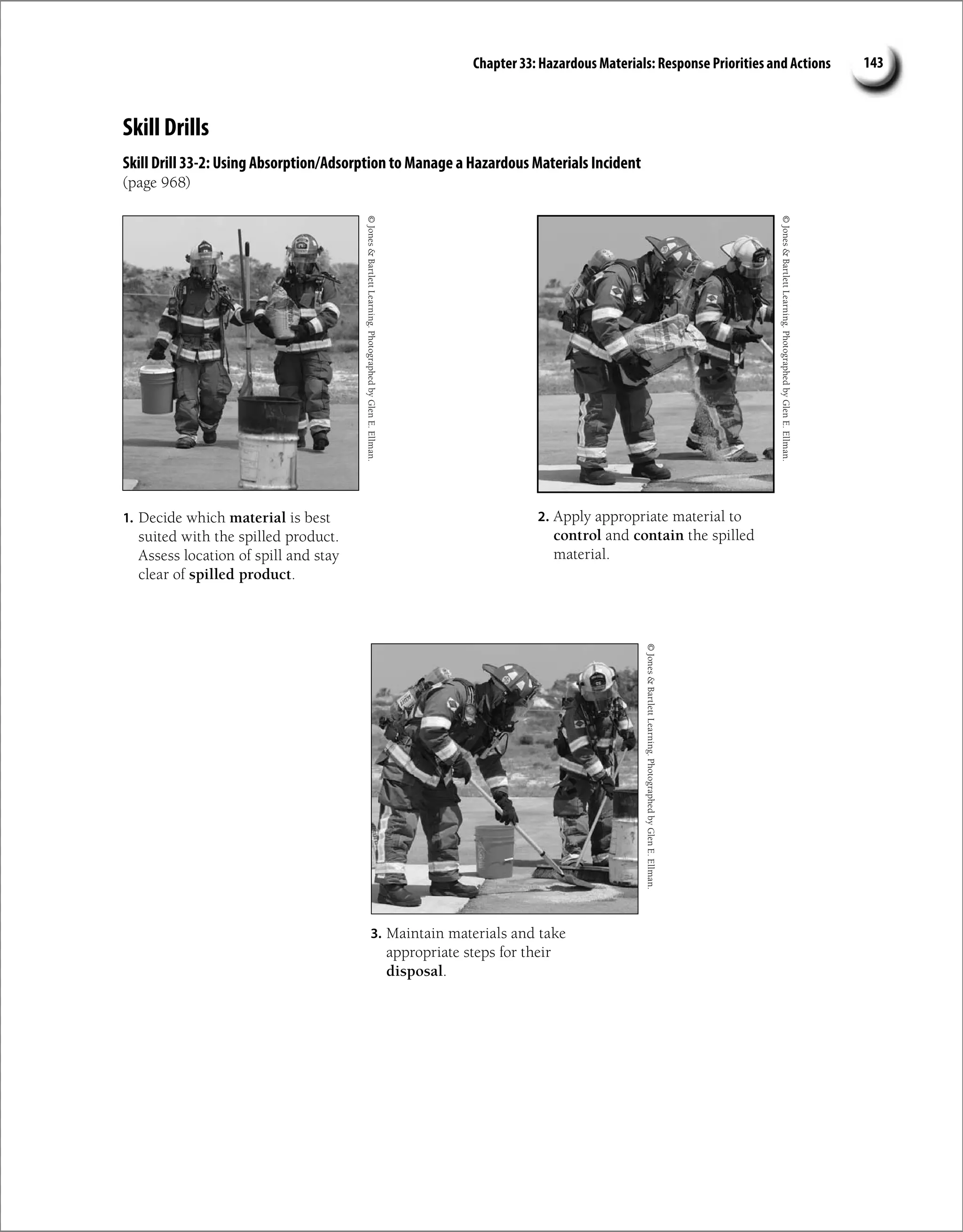 Chapter 33: Hazardous Materials: Response Priorities and Actions 143

Skill Drills

Skill Drill 33-2: Using Absorption/Adsorption to Manage a Hazardous Materials Incident
(page 968)

© Jones & Bartlett Learning. Photographed by Glen E. Ellman.

1. Decide which material is best suited with the spilled product. Assess location of spill and stay clear of spilled product.

© Jones & Bartlett Learning. Photographed by Glen E. Ellman.

2. Apply appropriate material to control and contain the spilled material.

© Jones & Bartlett Learning. Photographed by Glen E. Ellman.

3. Maintain materials and take appropriate steps for their disposal.