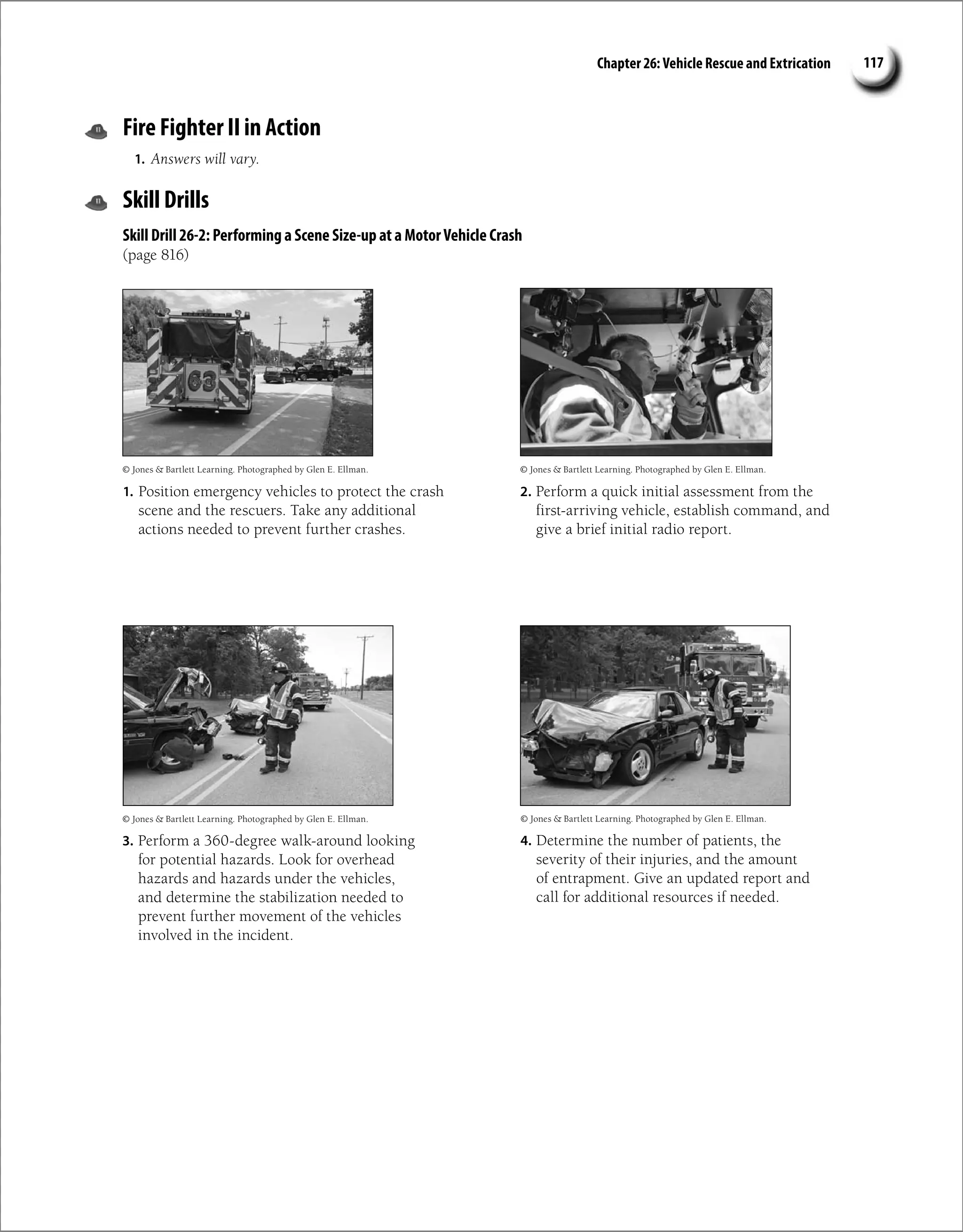 Chapter 26: Vehicle Rescue and Extrication 117

Fire Fighter II in Action

1. Answers will vary.

Skill Drills

Skill Drill 26-2: Performing a Scene Size-up at a Motor Vehicle Crash (page 816)

63

© Jones & Bartlett Learning. Photographed by Glen E. Ellman.

1. Position emergency vehicles to protect the crash scene and the rescuers. Take any additional actions needed to prevent further crashes.

© Jones & Bartlett Learning. Photographed by Glen E. Ellman.

2. Perform a quick initial assessment from the first-arriving vehicle, establish command, and give a brief initial radio report.

© Jones & Bartlett Learning. Photographed by Glen E. Ellman.

3. Perform a 360-degree walk-around looking for potential hazards. Look for overhead hazards and hazards under the vehicles, and determine the stabilization needed to prevent further movement of the vehicles involved in the incident.

© Jones & Bartlett Learning. Photographed by Glen E. Ellman.

4. Determine the number of patients, the severity of their injuries, and the amount of entrapment. Give an updated report and call for additional resources if needed.