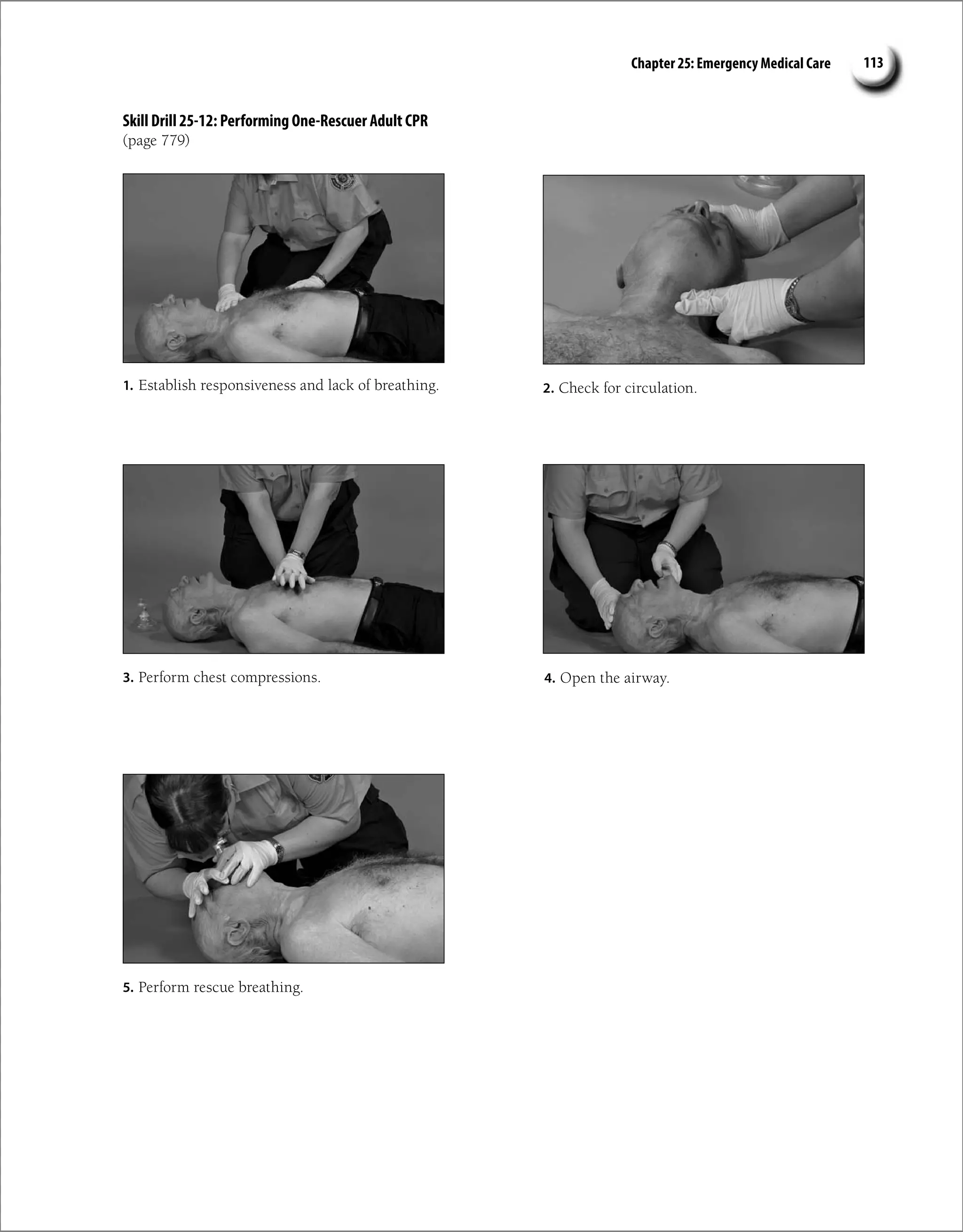 Chapter 25: Emergency Medical Care 113

Skill Drill 25-12: Performing One-Rescuer Adult CPR
(page 779)

1. Establish responsiveness and lack of breathing.

2. Check for circulation.

3. Perform chest compressions.

4. Open the airway.

5. Perform rescue breathing.