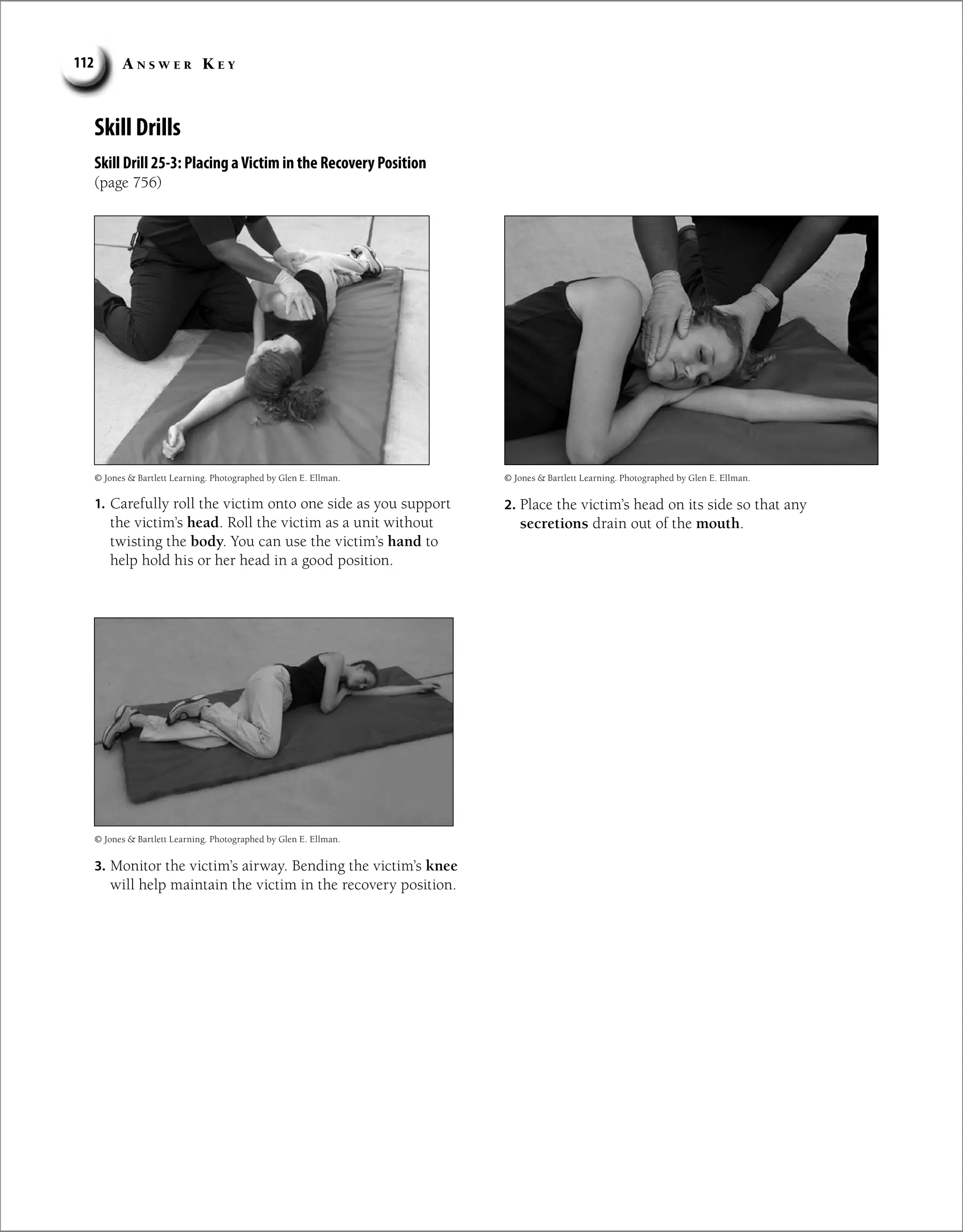 112 ANSWER KEY

Skill Drills

Skill Drill 25-3: Placing a Victim in the Recovery Position
(page 756)

© Jones & Bartlett Learning. Photographed by Glen E. Ellman.

1. Carefully roll the victim onto one side as you support the victim's head. Roll the victim as a unit without twisting the body. You can use the victim's hand to help hold his or her head in a good position.

© Jones & Bartlett Learning. Photographed by Glen E. Ellman.

2. Place the victim's head on its side so that any secretions drain out of the mouth.

© Jones & Bartlett Learning. Photographed by Glen E. Ellman.

3. Monitor the victim's airway. Bending the victim's knee will help maintain the victim in the recovery position.