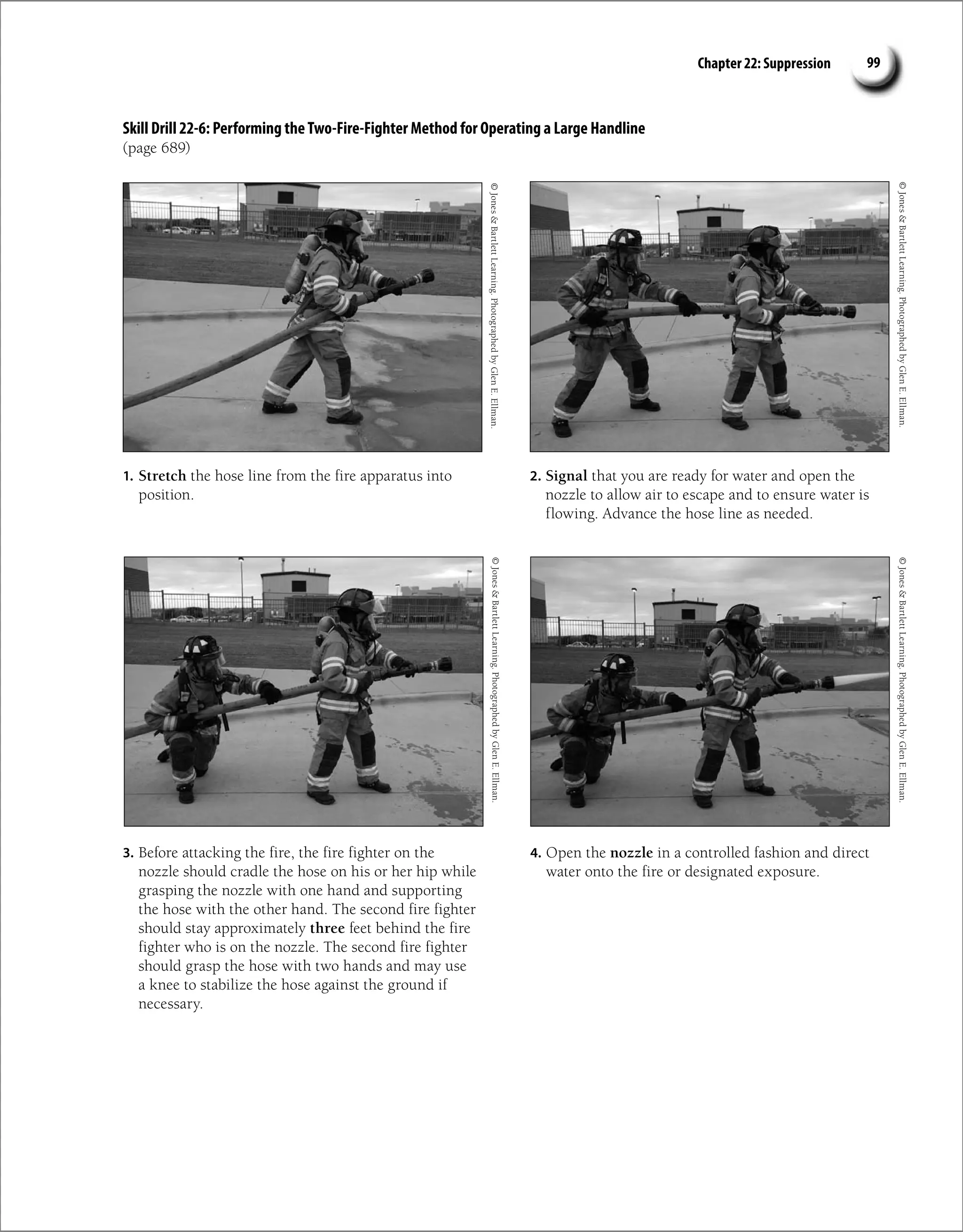 Chapter 22: Suppression 99

Skill Drill 22-6: Performing the Two-Fire-Fighter Method for Operating a Large Handline
(page 689)

© Jones & Bartlett Learning. Photographed by Glen E. Ellman.

1. Stretch the hose line from the fire apparatus into position.

© Jones & Bartlett Learning. Photographed by Glen E. Ellman.

2. Signal that you are ready for water and open the nozzle to allow air to escape and to ensure water is flowing. Advance the hose line as needed.

© Jones & Bartlett Learning. Photographed by Glen E. Ellman.

3. Before attacking the fire, the fire fighter on the nozzle should cradle the hose on his or her hip while grasping the nozzle with one hand and supporting the hose with the other hand. The second fire fighter should stay approximately three feet behind the fire fighter who is on the nozzle. The second fire fighter should grasp the hose with two hands and may use a knee to stabilize the hose against the ground if necessary.

© Jones & Bartlett Learning. Photographed by Glen E. Ellman.

4. Open the nozzle in a controlled fashion and direct water onto the fire or designated exposure.