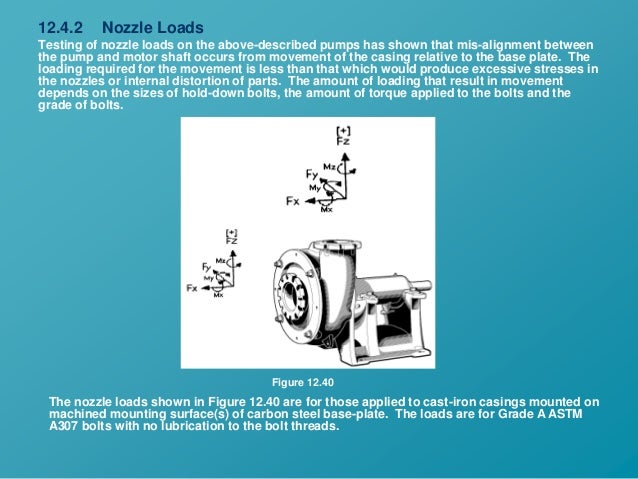 12.4.2 Nozzle Loads

Testing of nozzle loads on the above-described pumps has shown that mis-alignment between the pump and motor shaft occurs from movement of the casing relative to the base plate. The loading required for the movement is less than that which would produce excessive stresses in the nozzles or internal distortion of parts. The amount of loading that result in movement depends on the sizes of hold-down bolts, the amount of torque applied to the bolts and the grade of bolts.

[+]
Fz
Mz
Fy
My
Fx
Mx

[+]
Fz
Mz
Fy
My
Fx
Mx

Figure 12.40

The nozzle loads shown in Figure 12.40 are for those applied to cast-iron casings mounted on machined mounting surface(s) of carbon steel base-plate. The loads are for Grade A ASTM A307 bolts with no lubrication to the bolt threads.