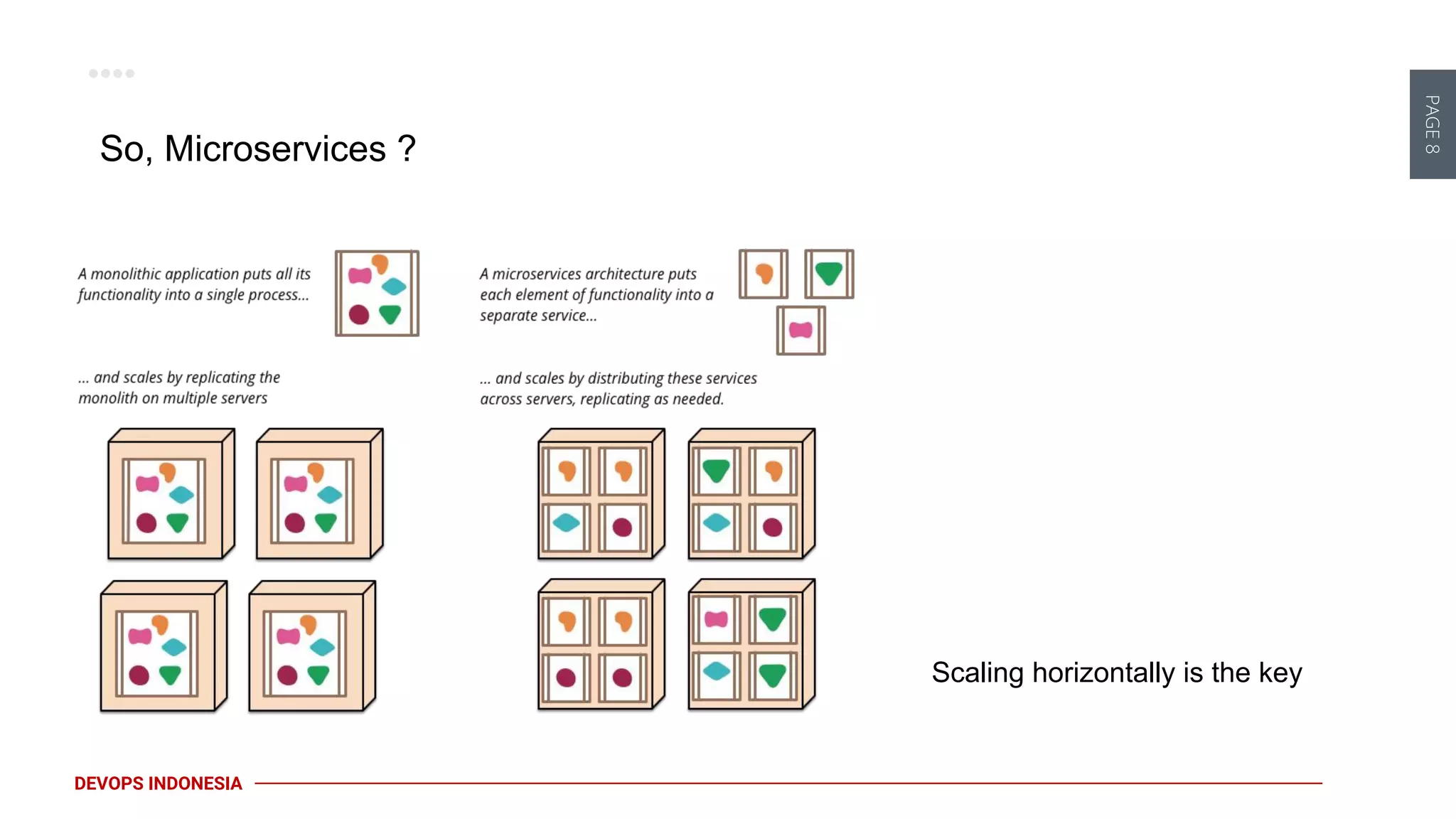 PAGE 8

So, Microservices ?

A monolithic application puts all its functionality into a single process...

... and scales by replicating the monolith on multiple servers

A microservices architecture puts each element of functionality into a separate service...

... and scales by distributing these services across servers, replicating as needed.

Scaling horizontally is the key

DEVOPS INDONESIA