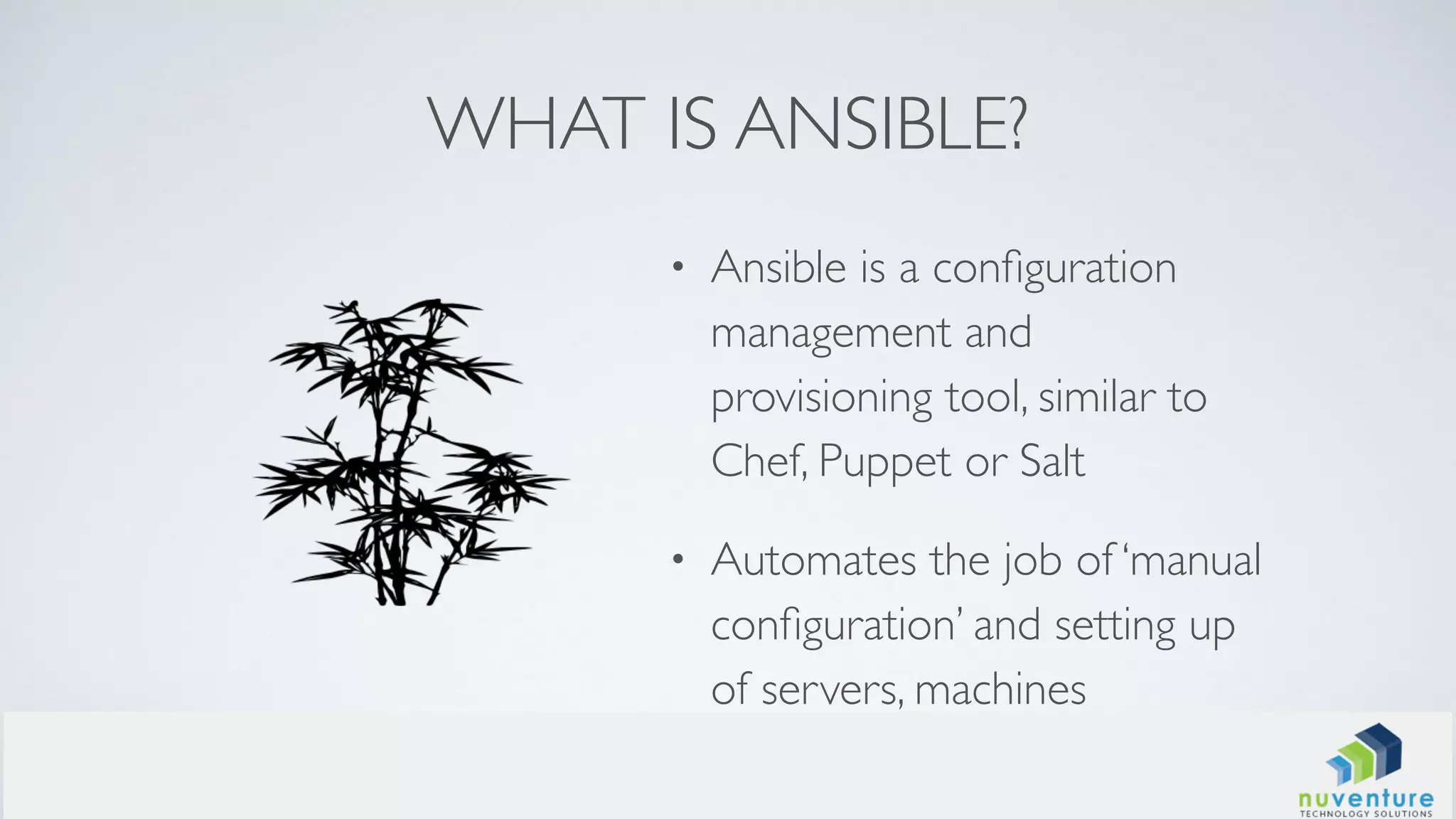 WHAT IS ANSIBLE?

• Ansible is a configuration management and provisioning tool, similar to Chef, Puppet or Salt

• Automates the job of 'manual configuration' and setting up of servers, machines

nuventure
TECHNOLOGY SOLUTIONS