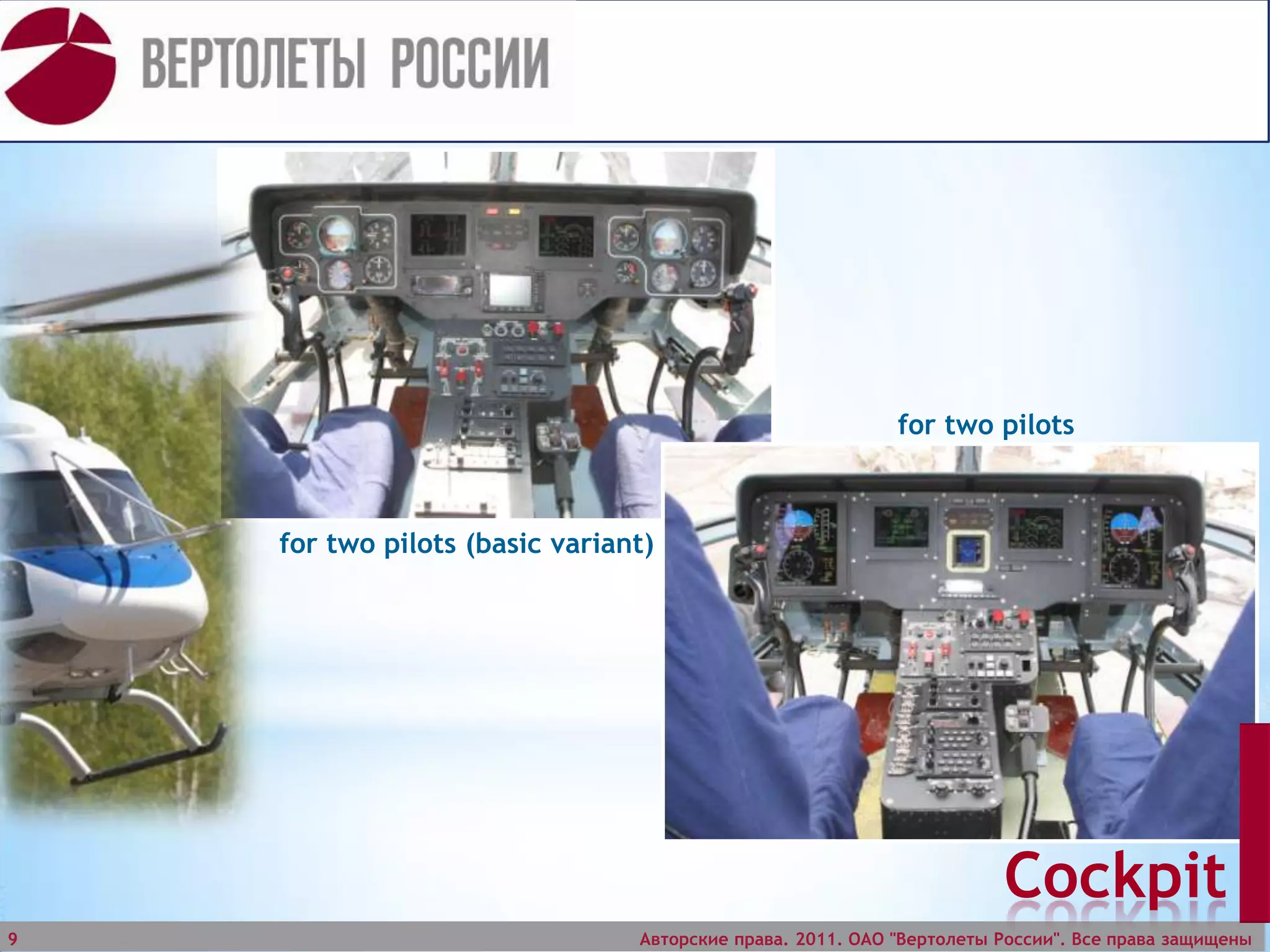 ВЕРТОЛЕТЫ РОССИИ

for two pilots

for two pilots (basic variant)

Cockpit

9

Авторские права. 2011. ОАО "Вертолеты России". Все права защищены