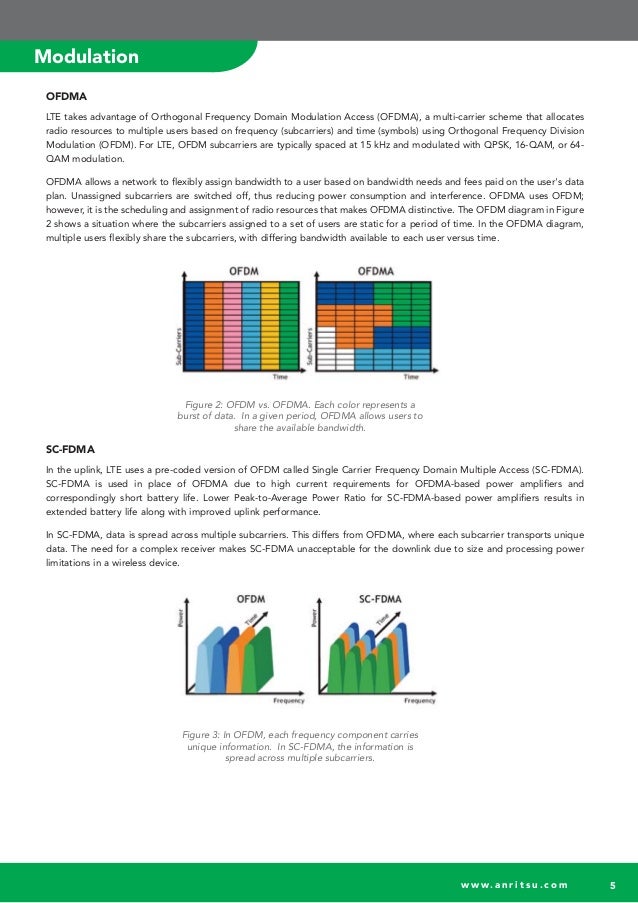 Modulation

OFDMA

LTE takes advantage of Orthogonal Frequency Domain Modulation Access (OFDMA), a multi-carrier scheme that allocates radio resources to multiple users based on frequency (subcarriers) and time (symbols) using Orthogonal Frequency Division Modulation (OFDM). For LTE, OFDM subcarriers are typically spaced at 15 kHz and modulated with QPSK, 16-QAM, or 64-QAM modulation.

OFDMA allows a network to flexibly assign bandwidth to a user based on bandwidth needs and fees paid on the user's data plan. Unassigned subcarriers are switched off, thus reducing power consumption and interference. OFDMA uses OFDM; however, it is the scheduling and assignment of radio resources that makes OFDMA distinctive. The OFDM diagram in Figure 2 shows a situation where the subcarriers assigned to a set of users are static for a period of time. In the OFDMA diagram, multiple users flexibly share the subcarriers, with differing bandwidth available to each user versus time.

OFDM
Sub-Carriers
Time
OFDMA
Sub-Carriers
Time

Figure 2: OFDM vs. OFDMA. Each color represents a burst of data. In a given period, OFDMA allows users to share the available bandwidth.

SC-FDMA

In the uplink, LTE uses a pre-coded version of OFDM called Single Carrier Frequency Domain Multiple Access (SC-FDMA). SC-FDMA is used in place of OFDMA due to high current requirements for OFDMA-based power amplifiers and correspondingly short battery life. Lower Peak-to-Average Power Ratio for SC-FDMA-based power amplifiers results in extended battery life along with improved uplink performance.

In SC-FDMA, data is spread across multiple subcarriers. This differs from OFDMA, where each subcarrier transports unique data. The need for a complex receiver makes SC-FDMA unacceptable for the downlink due to size and processing power limitations in a wireless device.

OFDM
Power
Time
Frequency
SC-FDMA
Power
Time
Frequency

Figure 3: In OFDM, each frequency component carries unique information. In SC-FDMA, the information is spread across multiple subcarriers.

www.anritsu.com 5