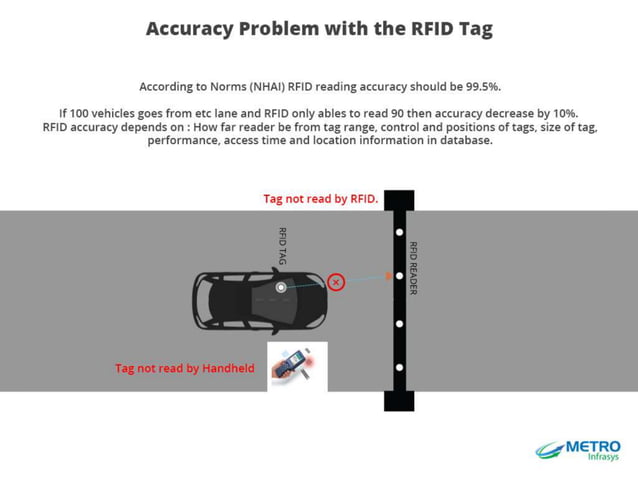 Accuracy Problem with the RFID Tag

According to Norms (NHAI) RFID reading accuracy should be 99.5%.

If 100 vehicles goes from etc lane and RFID only ables to read 90 then accuracy decrease by 10%. RFID accuracy depends on : How far reader be from tag range, control and positions of tags, size of tag, performance, access time and location information in database.

Tag not read by RFID.

RFID TAG

RFID READER

Tag not read by Handheld

METRO Infrasys