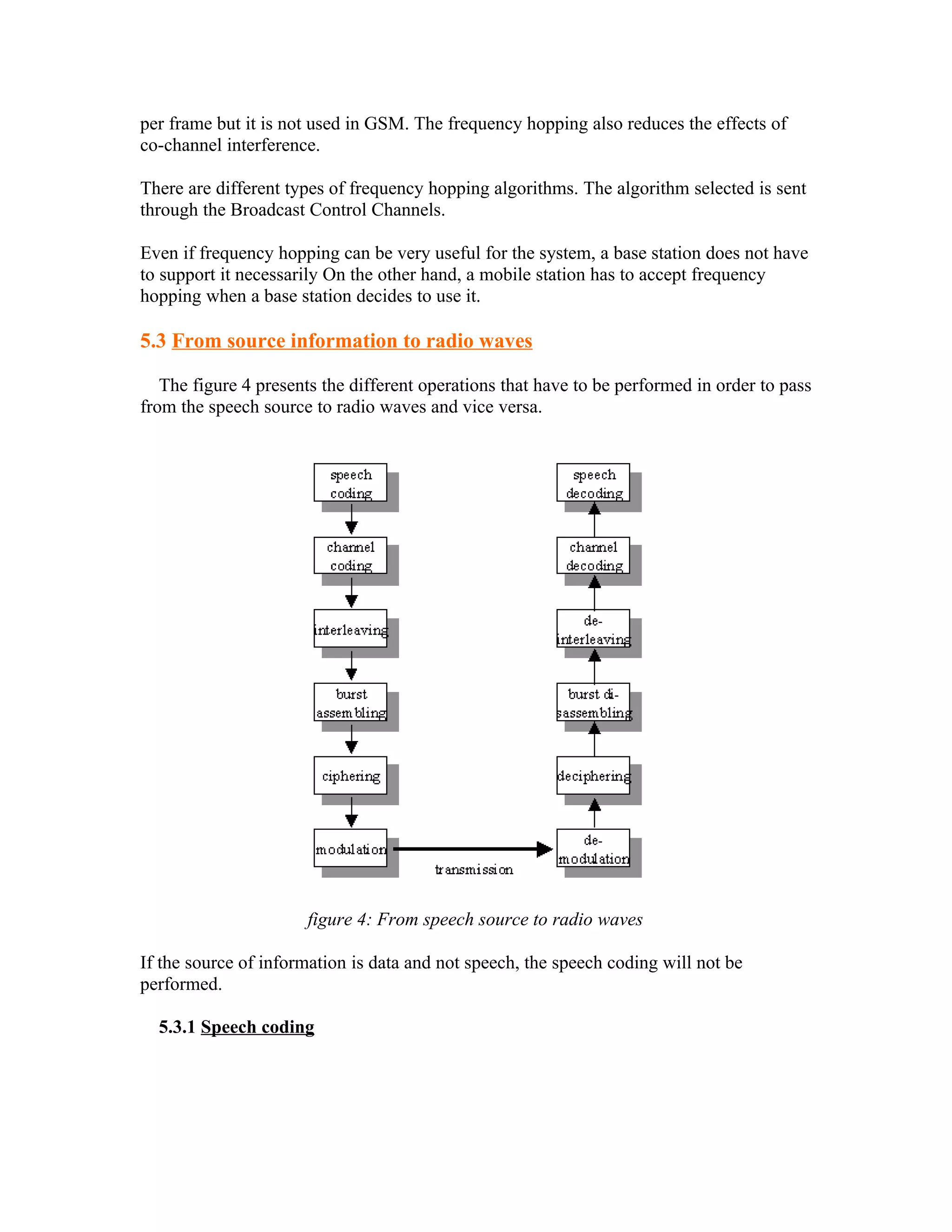 per frame but it is not used in GSM. The frequency hopping also reduces the effects of co-channel interference.

There are different types of frequency hopping algorithms. The algorithm selected is sent through the Broadcast Control Channels.

Even if frequency hopping can be very useful for the system, a base station does not have to support it necessarily On the other hand, a mobile station has to accept frequency hopping when a base station decides to use it.

5.3 From source information to radio waves

The figure 4 presents the different operations that have to be performed in order to pass from the speech source to radio waves and vice versa.

speech coding

channel coding

interleaving

burst assembling

ciphering

modulation

transmission

speech decoding

channel decoding

de-interleaving

burst di-sassembling

deciphering

de-modulation

figure 4: From speech source to radio waves

If the source of information is data and not speech, the speech coding will not be performed.

5.3.1 Speech coding