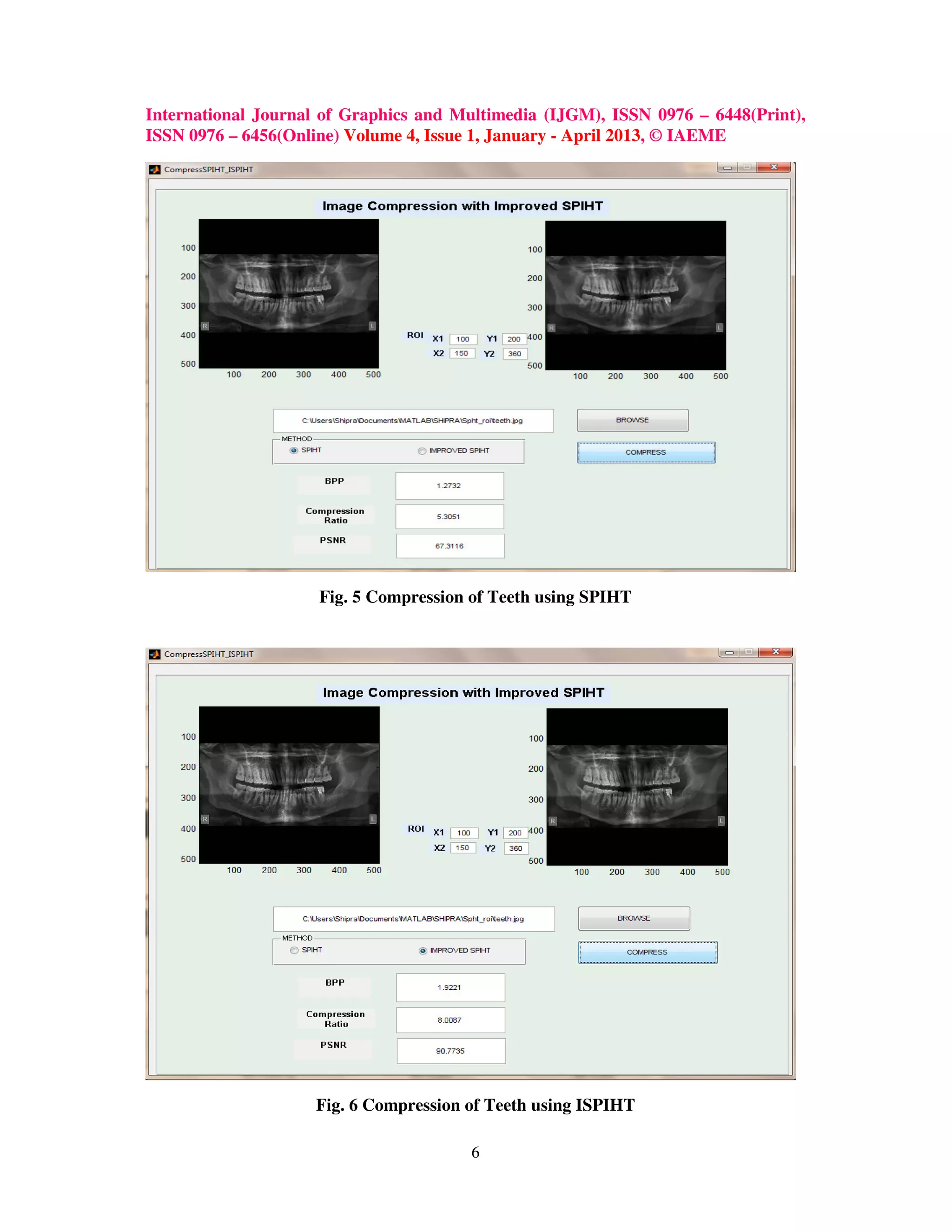 International Journal of Graphics and Multimedia (IJGM), ISSN 0976 – 6448(Print), ISSN 0976 – 6456(Online) Volume 4, Issue 1, January - April 2013, © IAEME

CompressSPIHT_ISPIHT

Image Compression with Improved SPIHT

100
200
300
400
500
100 200 300 400 500

R L

ROI X1 100 Y1 200
X2 150 Y2 360

100
200
300
400
500
100 200 300 400 500

R L

C:\Users\Shipra\Documents\MATLAB\SHIPRA\Spht_roi\teeth.jpg

BROWSE

METHOD
SPIHT IMPROVED SPIHT

COMPRESS

BPP 1.2732

Compression Ratio 5.3051

PSNR 67.3116

Fig. 5 Compression of Teeth using SPIHT

CompressSPIHT_ISPIHT

Image Compression with Improved SPIHT

100
200
300
400
500
100 200 300 400 500

R L

ROI X1 100 Y1 200
X2 150 Y2 360

100
200
300
400
500
100 200 300 400 500

R L

C:\Users\Shipra\Documents\MATLAB\SHIPRA\Spht_roi\teeth.jpg

BROWSE

METHOD
SPIHT IMPROVED SPIHT

COMPRESS

BPP 1.9221

Compression Ratio 8.0087

PSNR 90.7735

Fig. 6 Compression of Teeth using ISPIHT

6