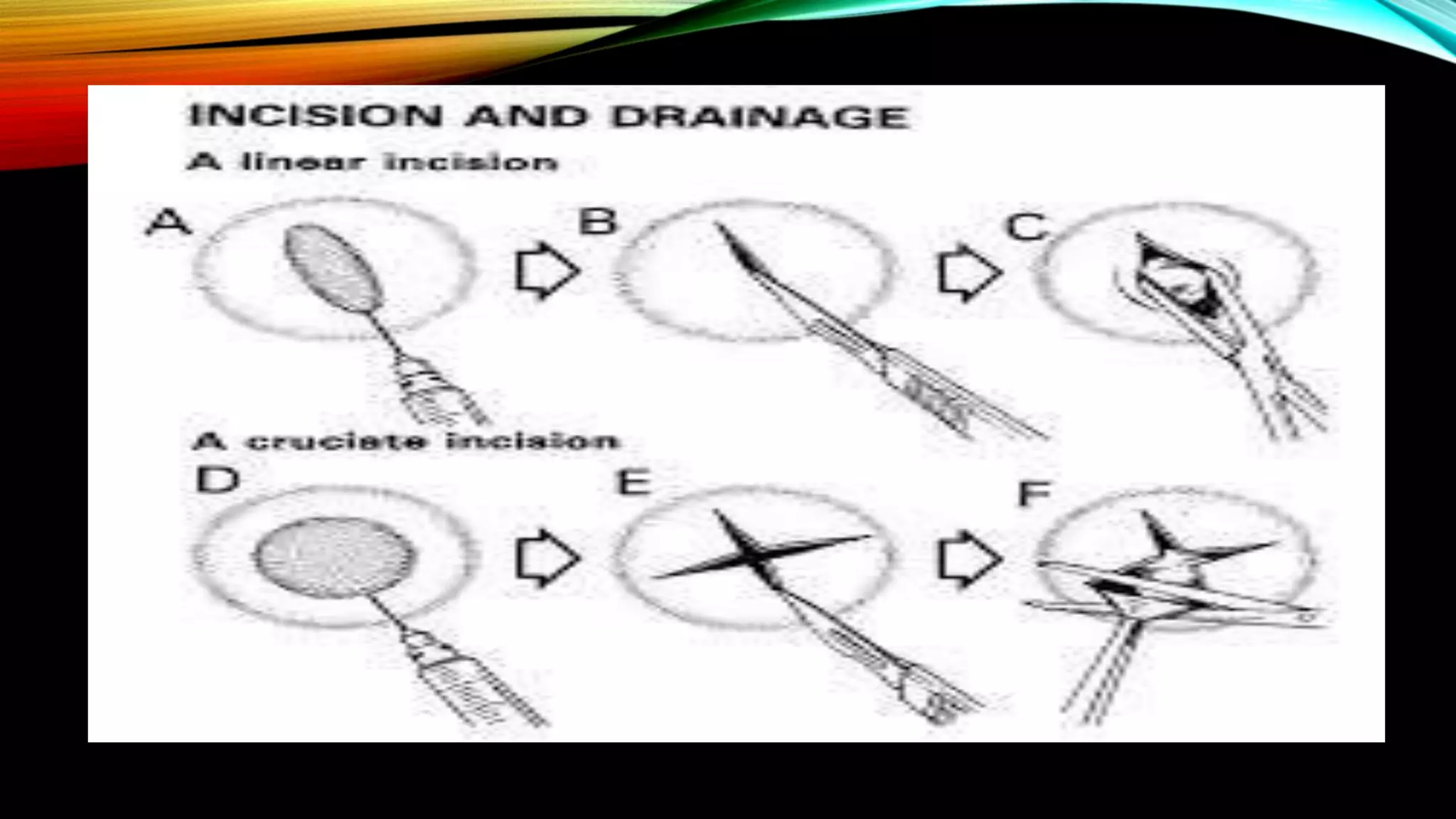 INCISION AND DRAINAGE

A linear incision

A

B

C

A cruciate incision

D

E

F