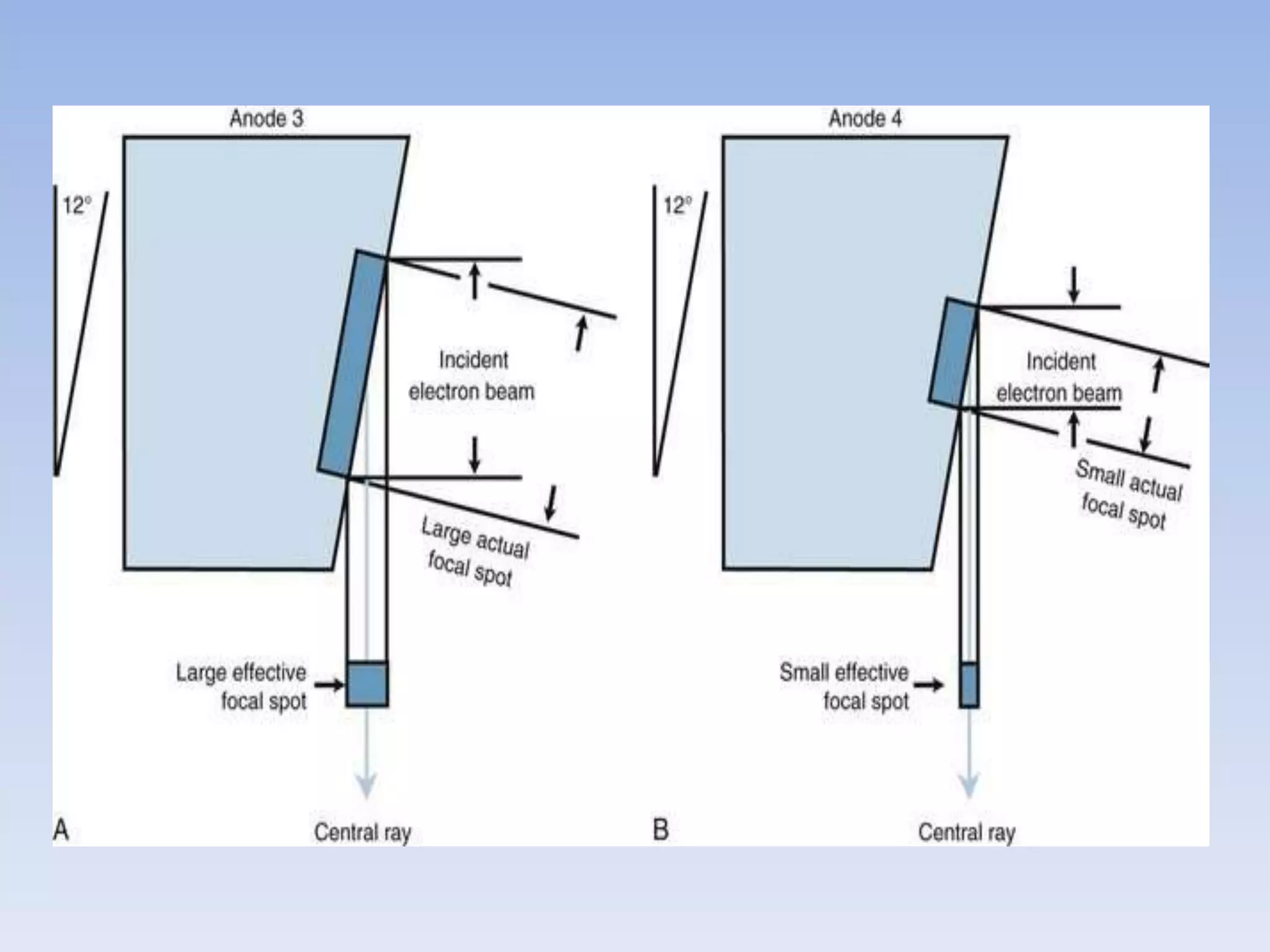 Anode 3

12°

Incident electron beam

Large actual focal spot

Large effective focal spot

A

Central ray

Anode 4

12°

Incident electron beam

Small actual focal spot

Small effective focal spot

B

Central ray