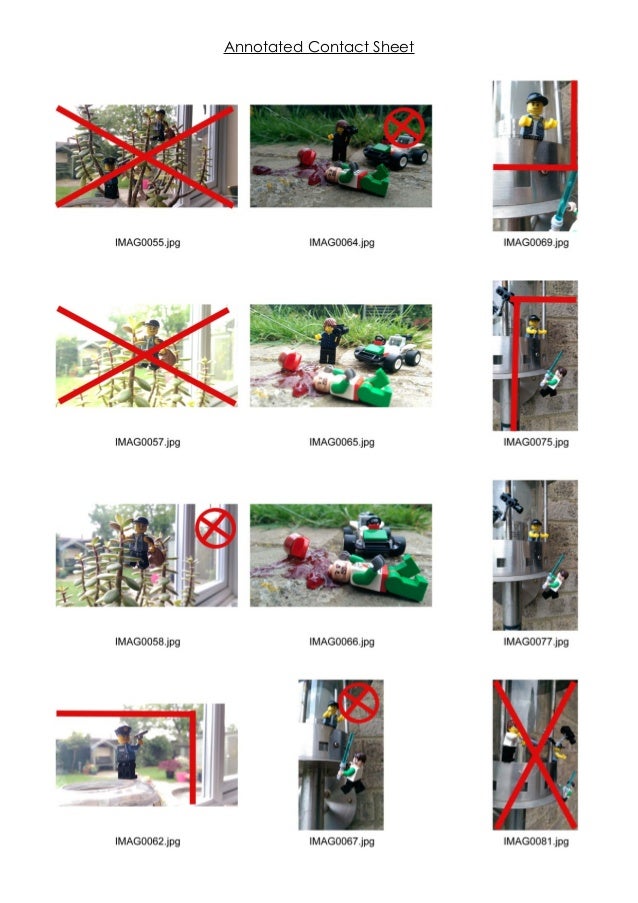 Annotated Contact Sheet

IMAG0055.jpg

IMAG0064.jpg

IMAG0069.jpg

IMAG0057.jpg

IMAG0065.jpg

IMAG0075.jpg

IMAG0058.jpg

IMAG0066.jpg

IMAG0077.jpg

IMAG0062.jpg

IMAG0067.jpg

IMAG0081.jpg