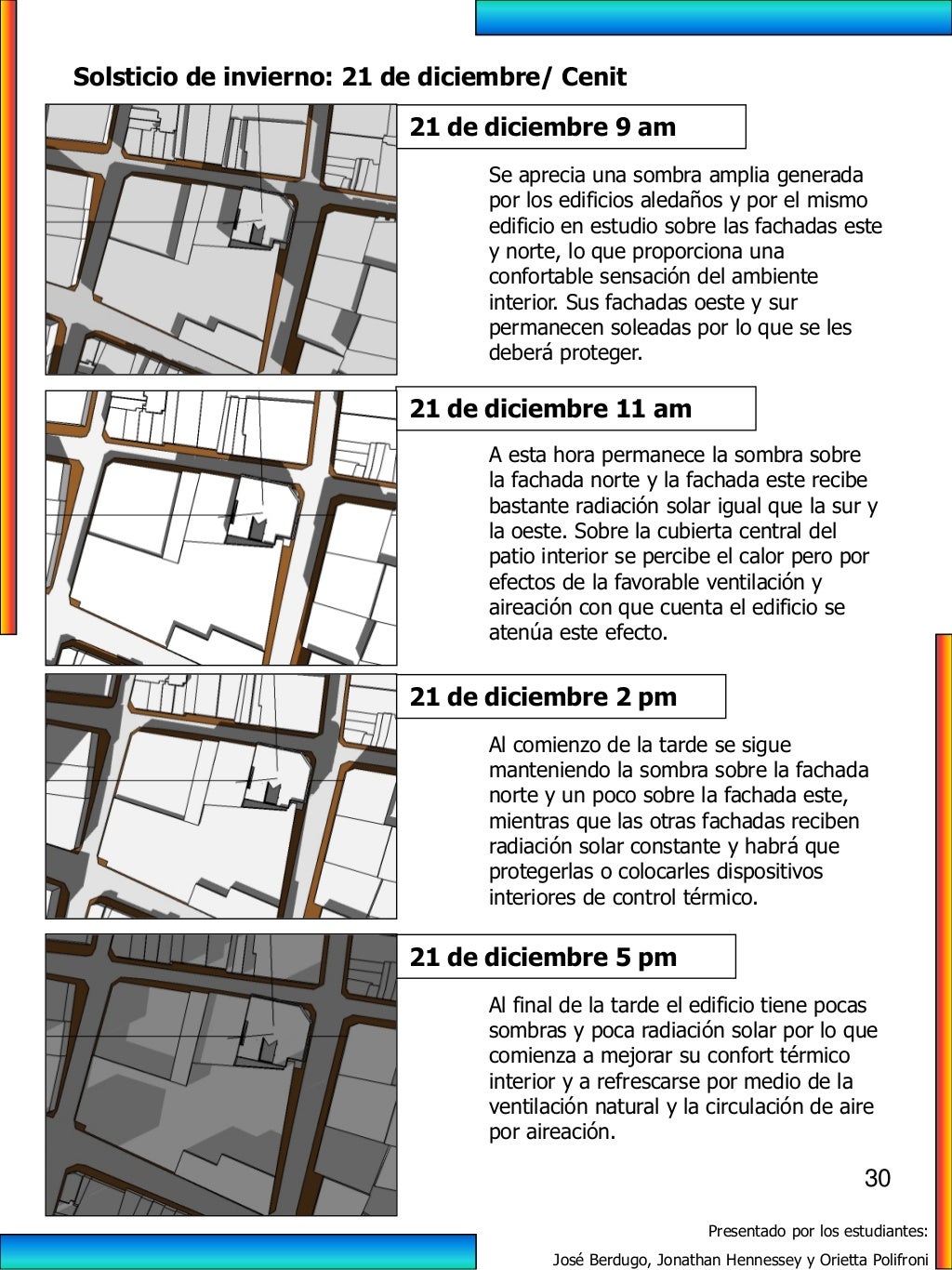 Solsticio de invierno: 21 de diciembre/ Cenit

21 de diciembre 9 am

Se aprecia una sombra amplia generada por los edificios aledaños y por el mismo edificio en estudio sobre las fachadas este y norte, lo que proporciona una confortable sensación del ambiente interior. Sus fachadas oeste y sur permanecen soleadas por lo que se les deberá proteger.

21 de diciembre 11 am

A esta hora permanece la sombra sobre la fachada norte y la fachada este recibe bastante radiación solar igual que la sur y la oeste. Sobre la cubierta central del patio interior se percibe el calor pero por efectos de la favorable ventilación y aireación con que cuenta el edificio se atenúa este efecto.

21 de diciembre 2 pm

Al comienzo de la tarde se sigue manteniendo la sombra sobre la fachada norte y un poco sobre la fachada este, mientras que las otras fachadas reciben radiación solar constante y habrá que protegerlas o colocarles dispositivos interiores de control térmico.

21 de diciembre 5 pm

Al final de la tarde el edificio tiene pocas sombras y poca radiación solar por lo que comienza a mejorar su confort térmico interior y a refrescarse por medio de la ventilación natural y la circulación de aire por aireación.

30

Presentado por los estudiantes:

José Berdugo, Jonathan Hennessey y Orietta Polifroni