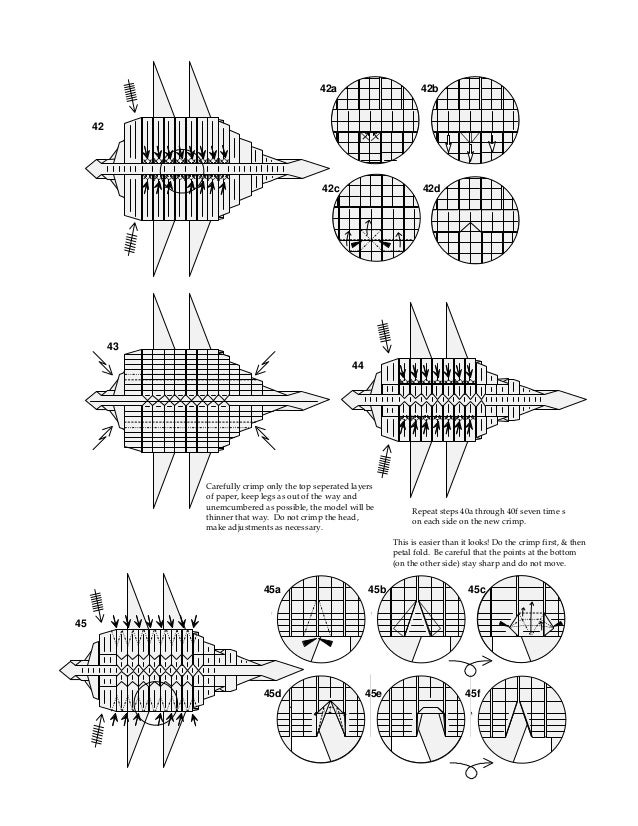 42

42a

42b

42c

42d

43

44

Carefully crimp only the top seperated layers of paper, keep legs as out of the way and unemcumbered as possible, the model will be thinner that way. Do not crimp the head, make adjustments as necessary.

Repeat steps 40a through 40f seven time s on each side on the new crimp.

This is easier than it looks! Do the crimp first, & then petal fold. Be careful that the points at the bottom (on the other side) stay sharp and do not move.

45

45a

45b

45c

45d

45e

45f