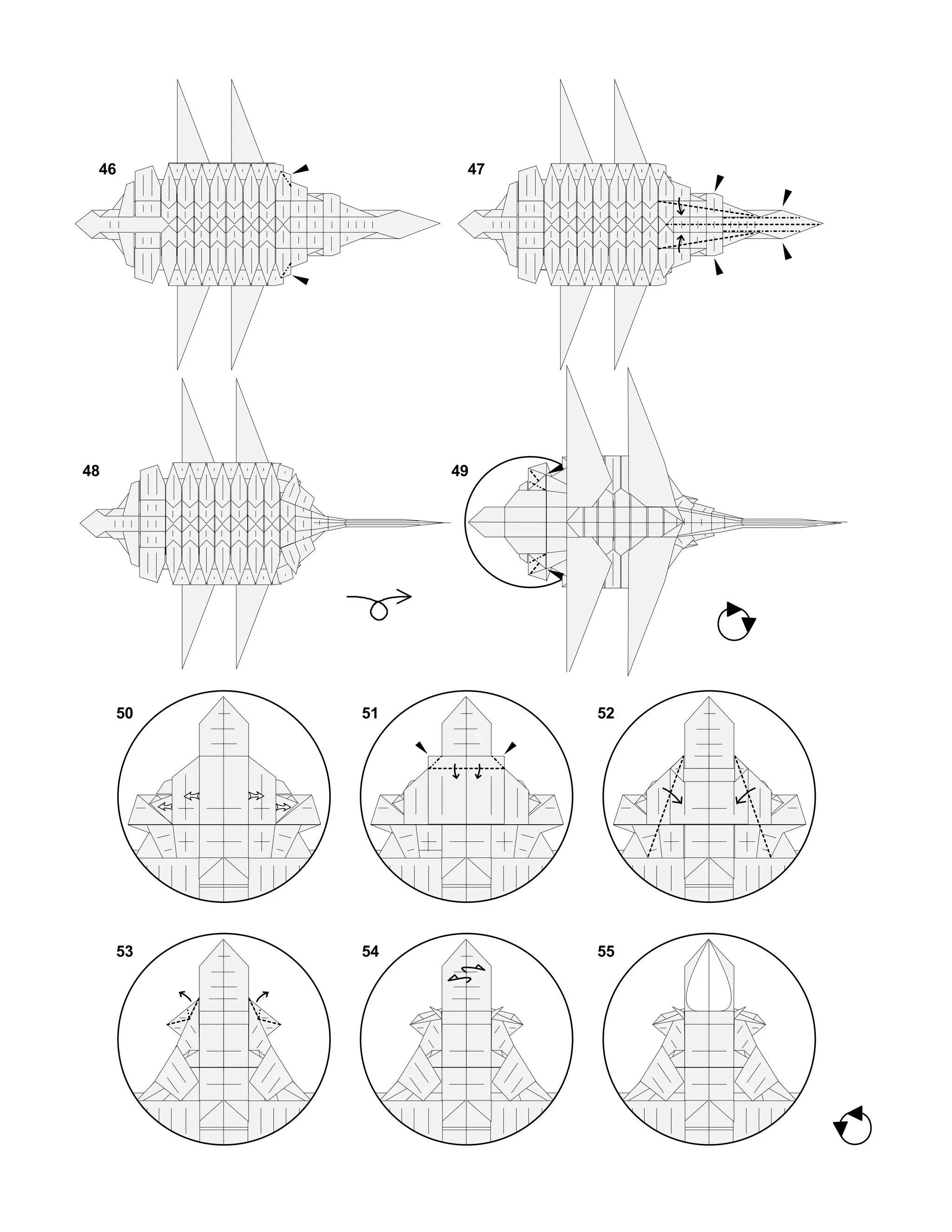 46

47

48

49

50

51

52

53

54

55