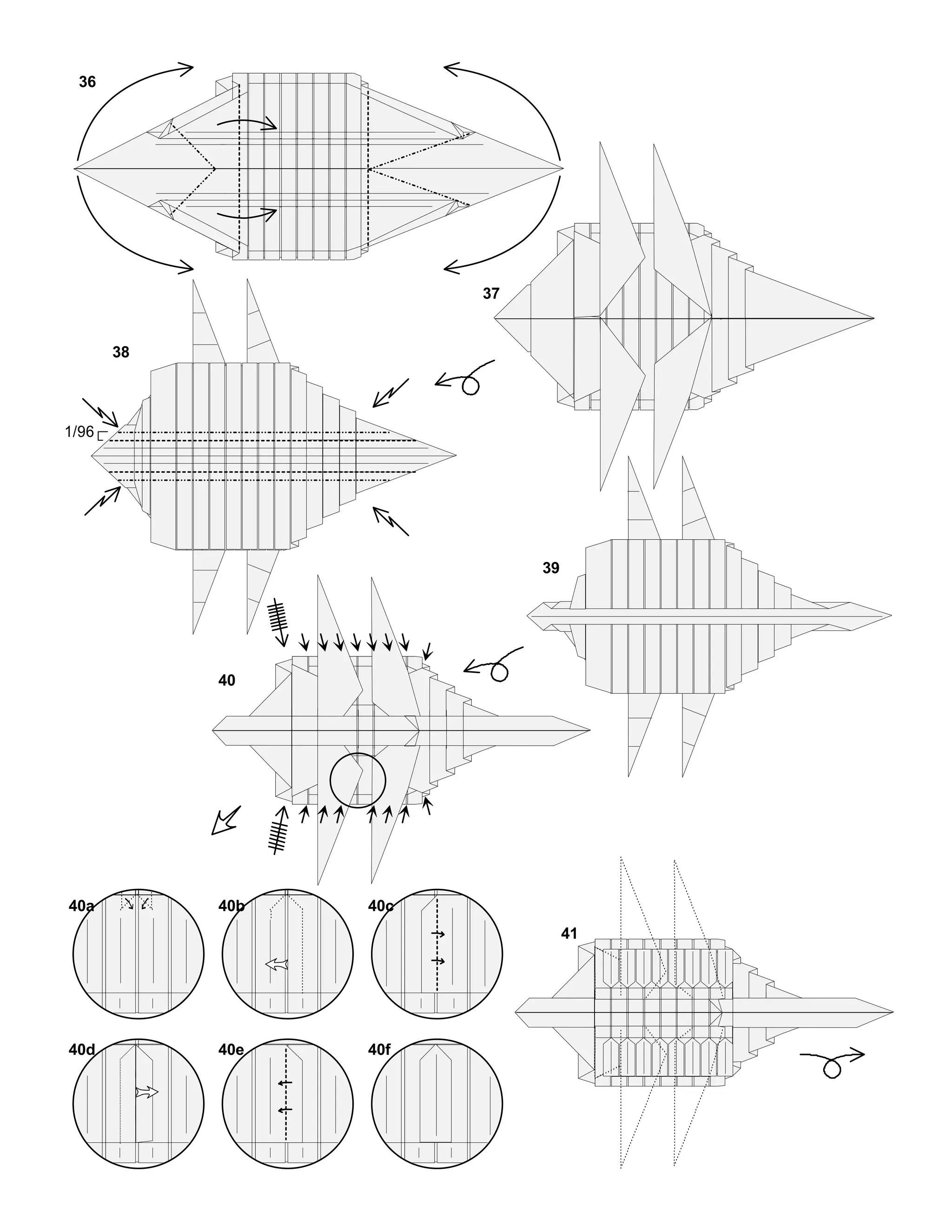 36

37

38

1/96

39

40

40a

40b

40c

40d

40e

40f

41