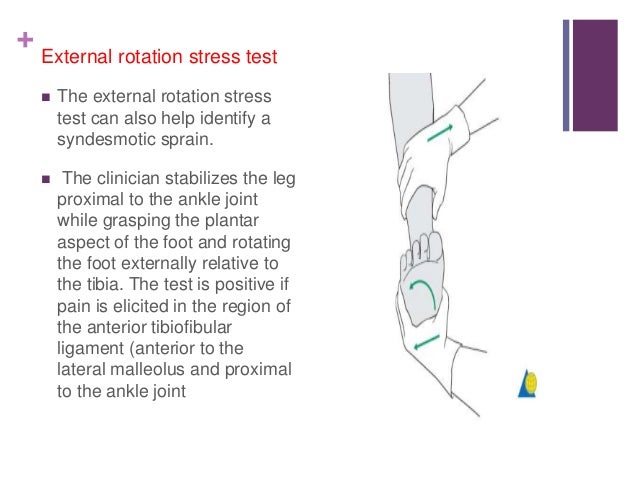 +

External rotation stress test

■ The external rotation stress test can also help identify a syndesmotic sprain.

■ The clinician stabilizes the leg proximal to the ankle joint while grasping the plantar aspect of the foot and rotating the foot externally relative to the tibia. The test is positive if pain is elicited in the region of the anterior tibiofibular ligament (anterior to the lateral malleolus and proximal to the ankle joint