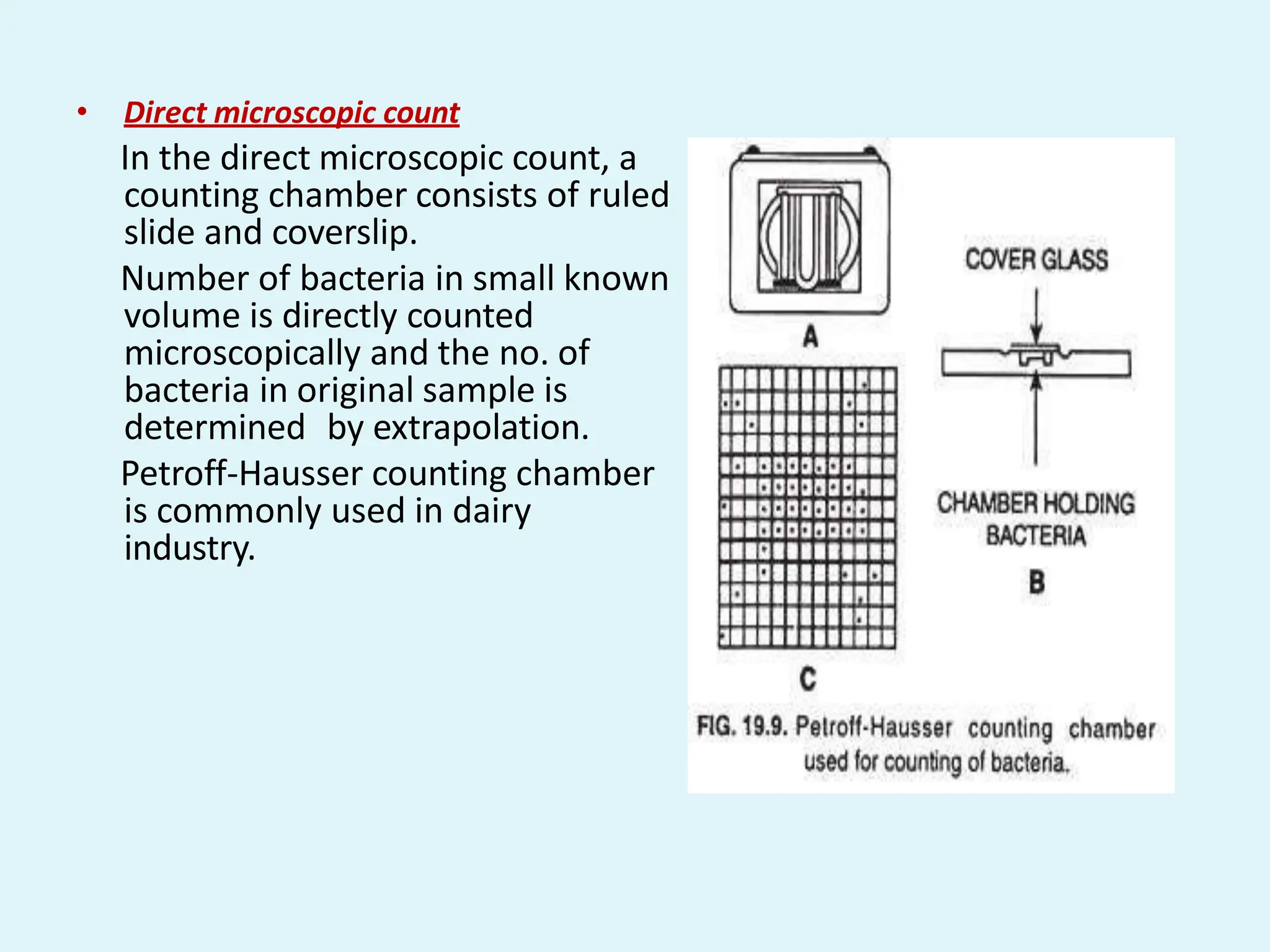 • Direct microscopic count

In the direct microscopic count, a counting chamber consists of ruled slide and coverslip.

Number of bacteria in small known volume is directly counted microscopically and the no. of bacteria in original sample is determined by extrapolation.

Petroff-Hausser counting chamber is commonly used in dairy industry.

A

COVER GLASS

CHAMBER HOLDING BACTERIA

B

C

FIG. 19.9. Petroff-Hausser counting chamber used for counting of bacteria.