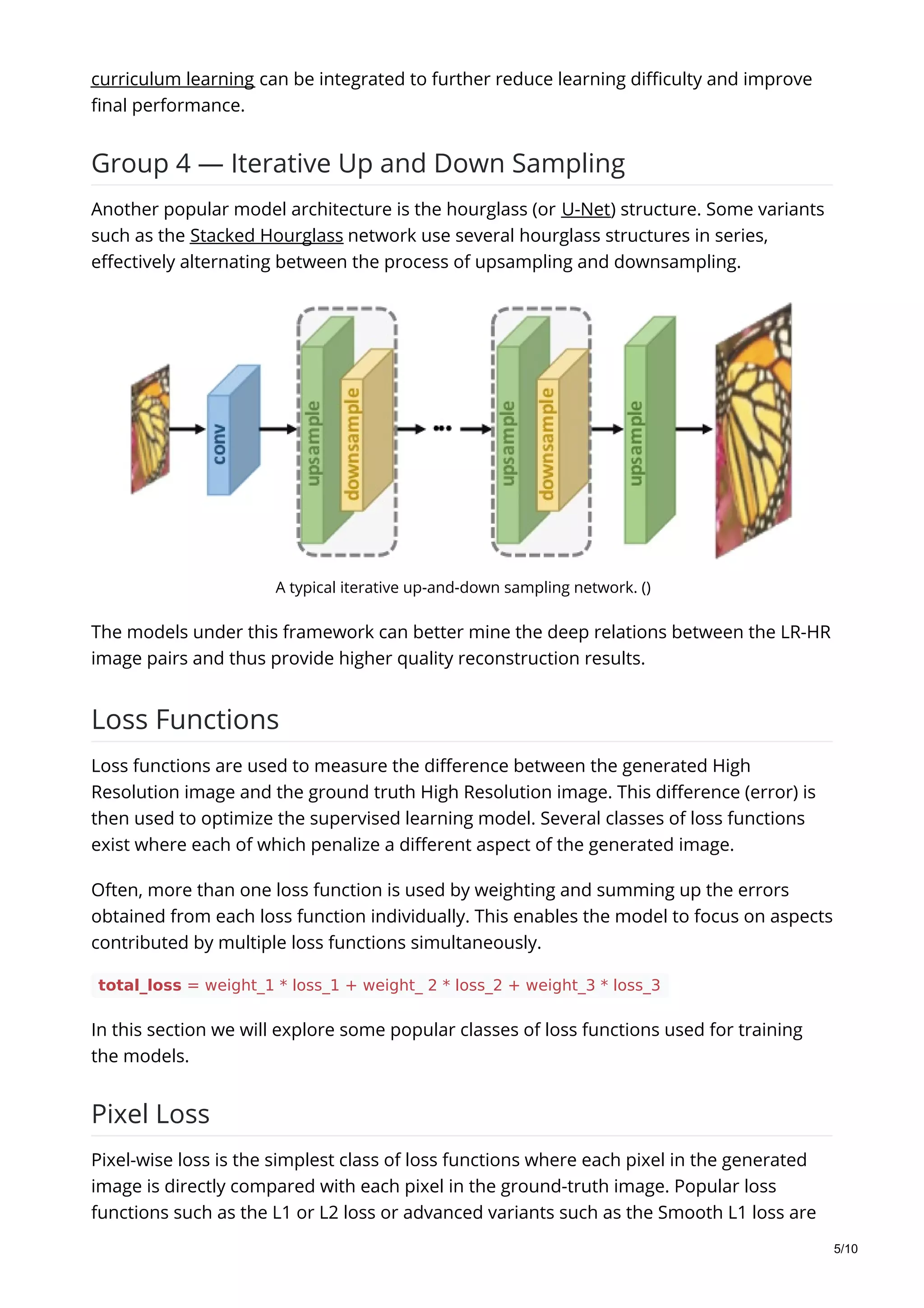 curriculum learning can be integrated to further reduce learning difficulty and improve final performance.

Group 4 — Iterative Up and Down Sampling

Another popular model architecture is the hourglass (or U-Net) structure. Some variants such as the Stacked Hourglass network use several hourglass structures in series, effectively alternating between the process of upsampling and downsampling.

conv

upsample

downsample

...

upsample

downsample

upsample

A typical iterative up-and-down sampling network. ()

The models under this framework can better mine the deep relations between the LR-HR image pairs and thus provide higher quality reconstruction results.

Loss Functions

Loss functions are used to measure the difference between the generated High Resolution image and the ground truth High Resolution image. This difference (error) is then used to optimize the supervised learning model. Several classes of loss functions exist where each of which penalize a different aspect of the generated image.

Often, more than one loss function is used by weighting and summing up the errors obtained from each loss function individually. This enables the model to focus on aspects contributed by multiple loss functions simultaneously.

total_loss = weight_1 * loss_1 + weight_ 2 * loss_2 + weight_3 * loss_3

In this section we will explore some popular classes of loss functions used for training the models.

Pixel Loss

Pixel-wise loss is the simplest class of loss functions where each pixel in the generated image is directly compared with each pixel in the ground-truth image. Popular loss functions such as the L1 or L2 loss or advanced variants such as the Smooth L1 loss are

5/10