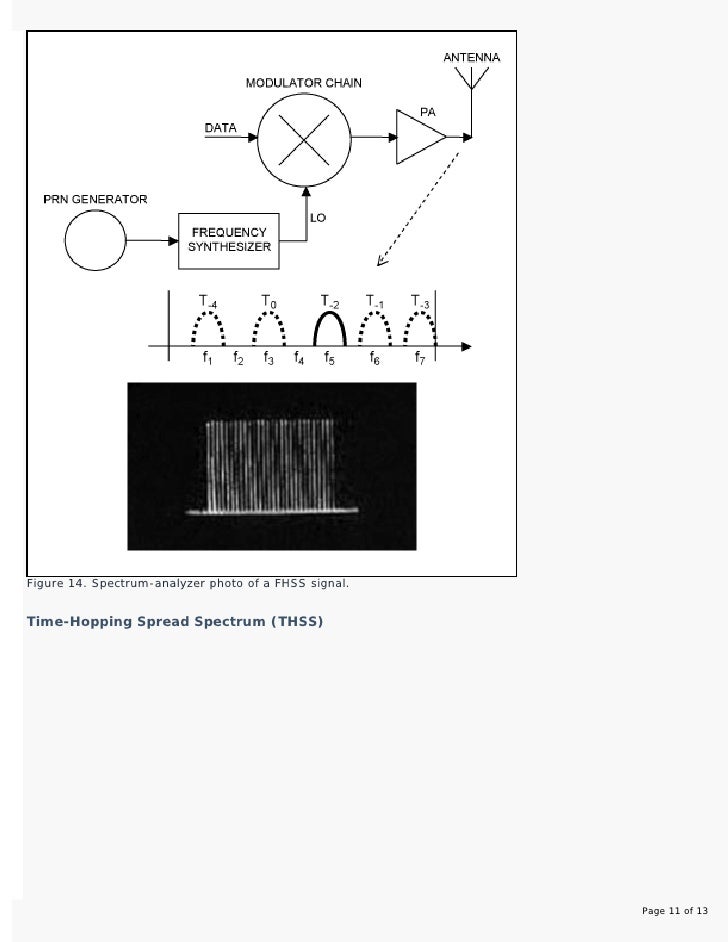 ANTENNA

MODULATOR CHAIN

DATA

PA

PRN GENERATOR

FREQUENCY SYNTHESIZER

LO

$T_{-4}$ $T_0$ $T_{-2}$ $T_{-1}$ $T_{-3}$

$f_1$ $f_2$ $f_3$ $f_4$ $f_5$ $f_6$ $f_7$

Figure 14. Spectrum-analyzer photo of a FHSS signal.

Time-Hopping Spread Spectrum (THSS)

Page 11 of 13