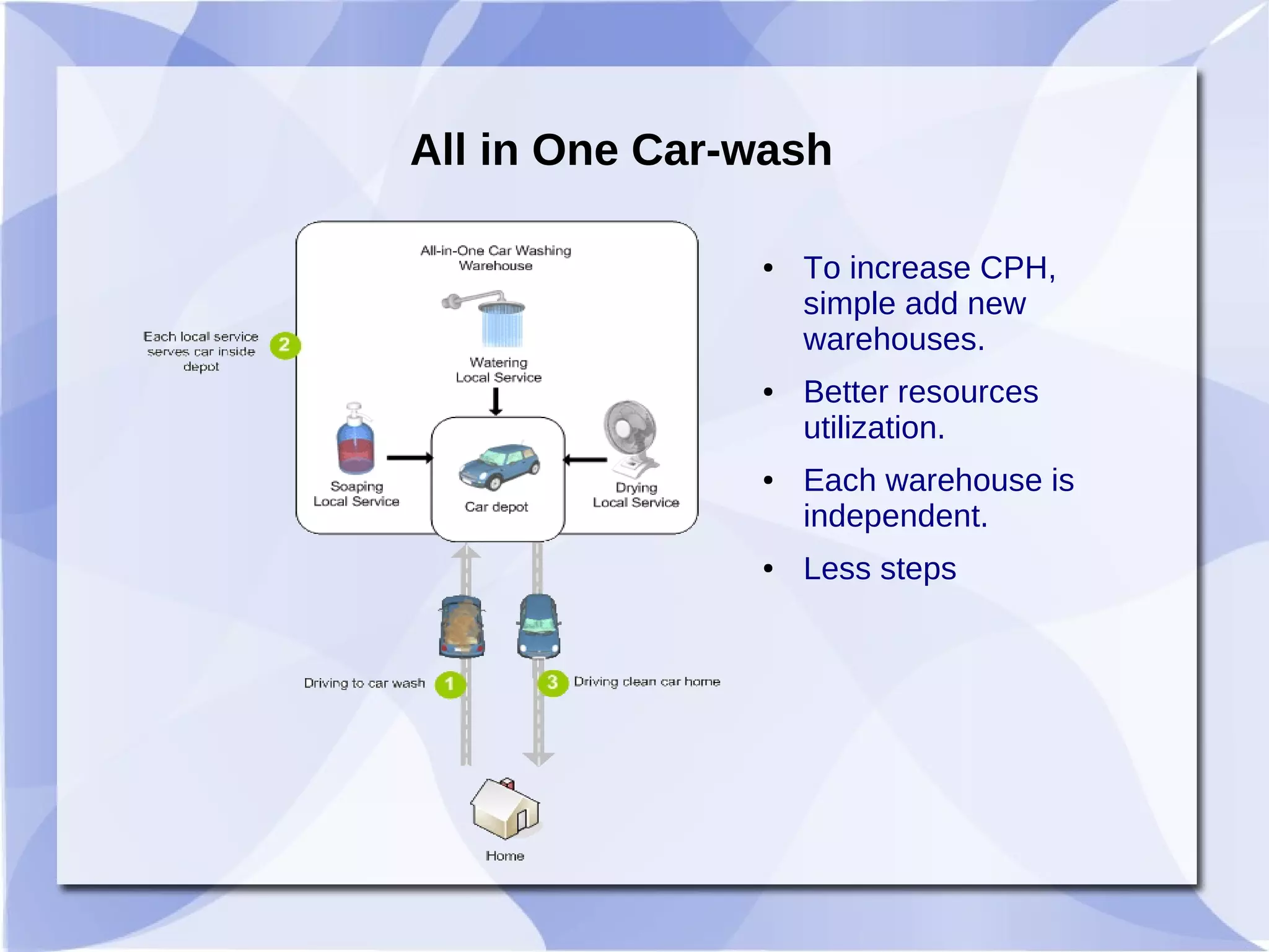 All in One Car-wash

All-in-One Car Washing Warehouse

Each local service serves car inside depot

2

Watering Local Service

Soaping Local Service

Car depot

Drying Local Service

Driving to car wash

1

3

Driving clean car home

Home

• To increase CPH, simple add new warehouses.

• Better resources utilization.

• Each warehouse is independent.

• Less steps