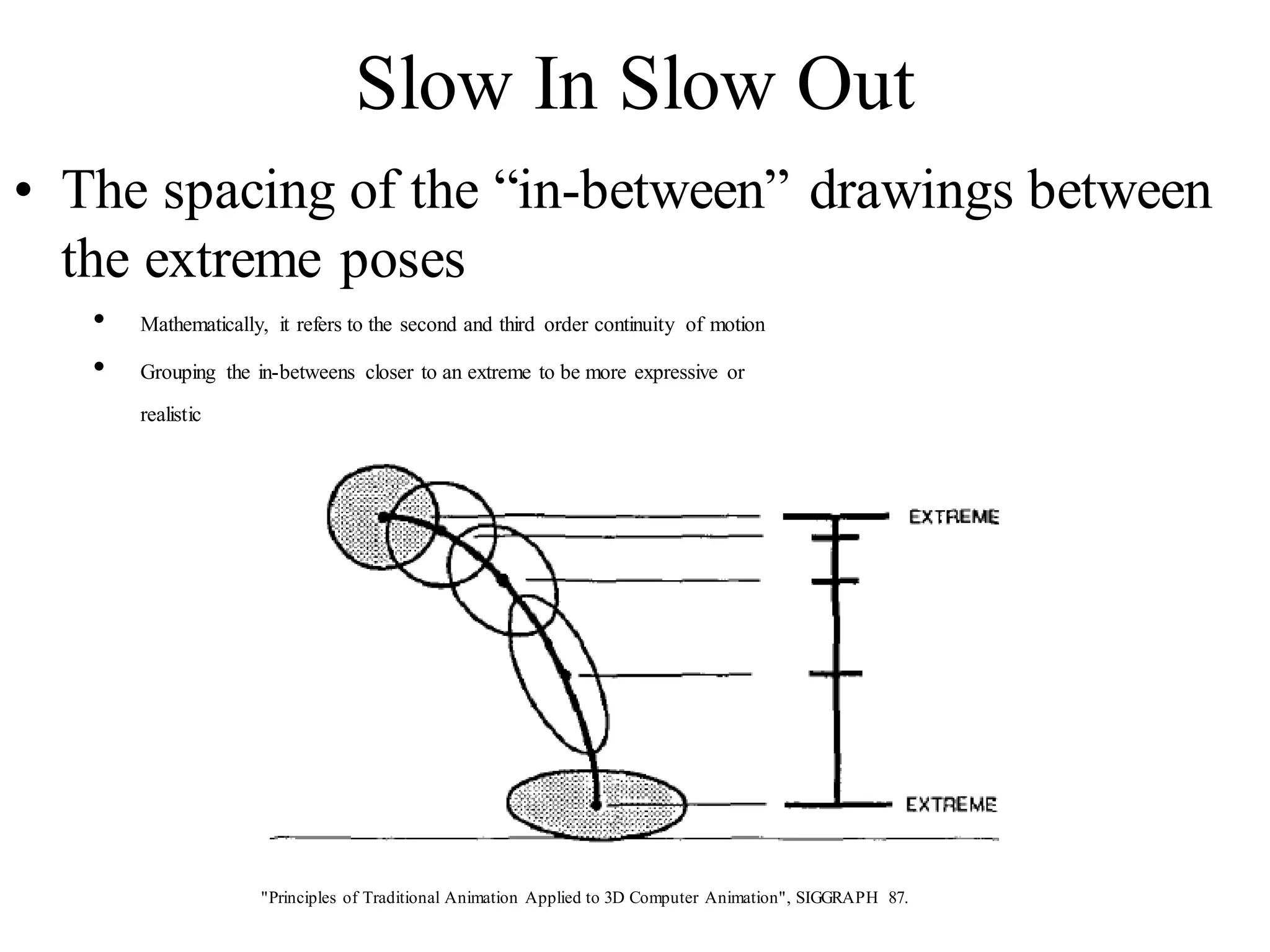 Slow In Slow Out

• The spacing of the “in-between” drawings between the extreme poses

• Mathematically, it refers to the second and third order continuity of motion

• Grouping the in-betweens closer to an extreme to be more expressive or realistic

EXTREME

EXTREME

"Principles of Traditional Animation Applied to 3D Computer Animation", SIGGRAPH 87.